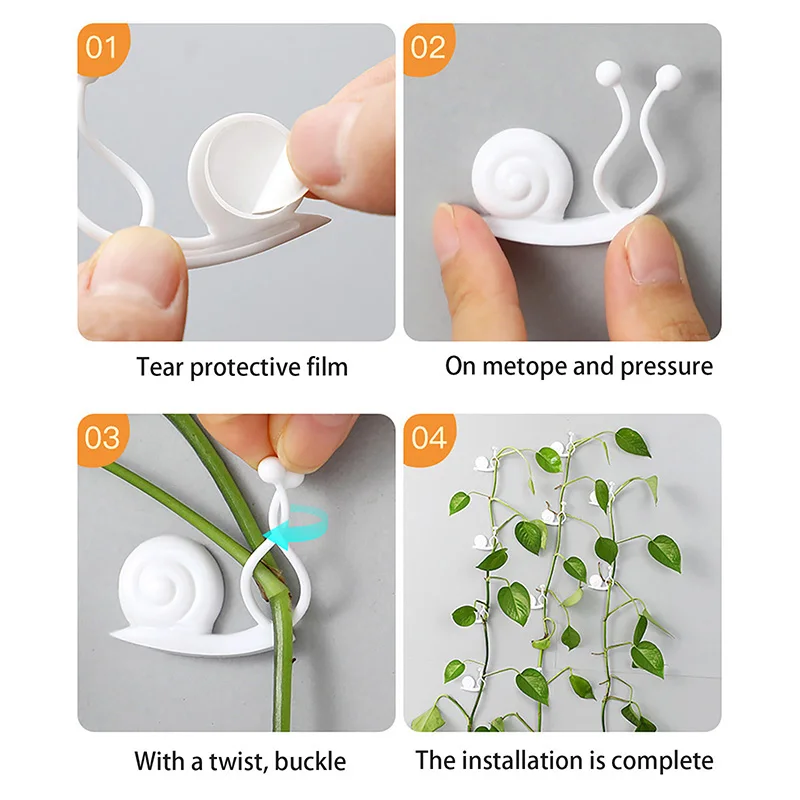 01

Tear protective film

02

On metope and pressure

03

With a twist, buckle

04

The installation is complete