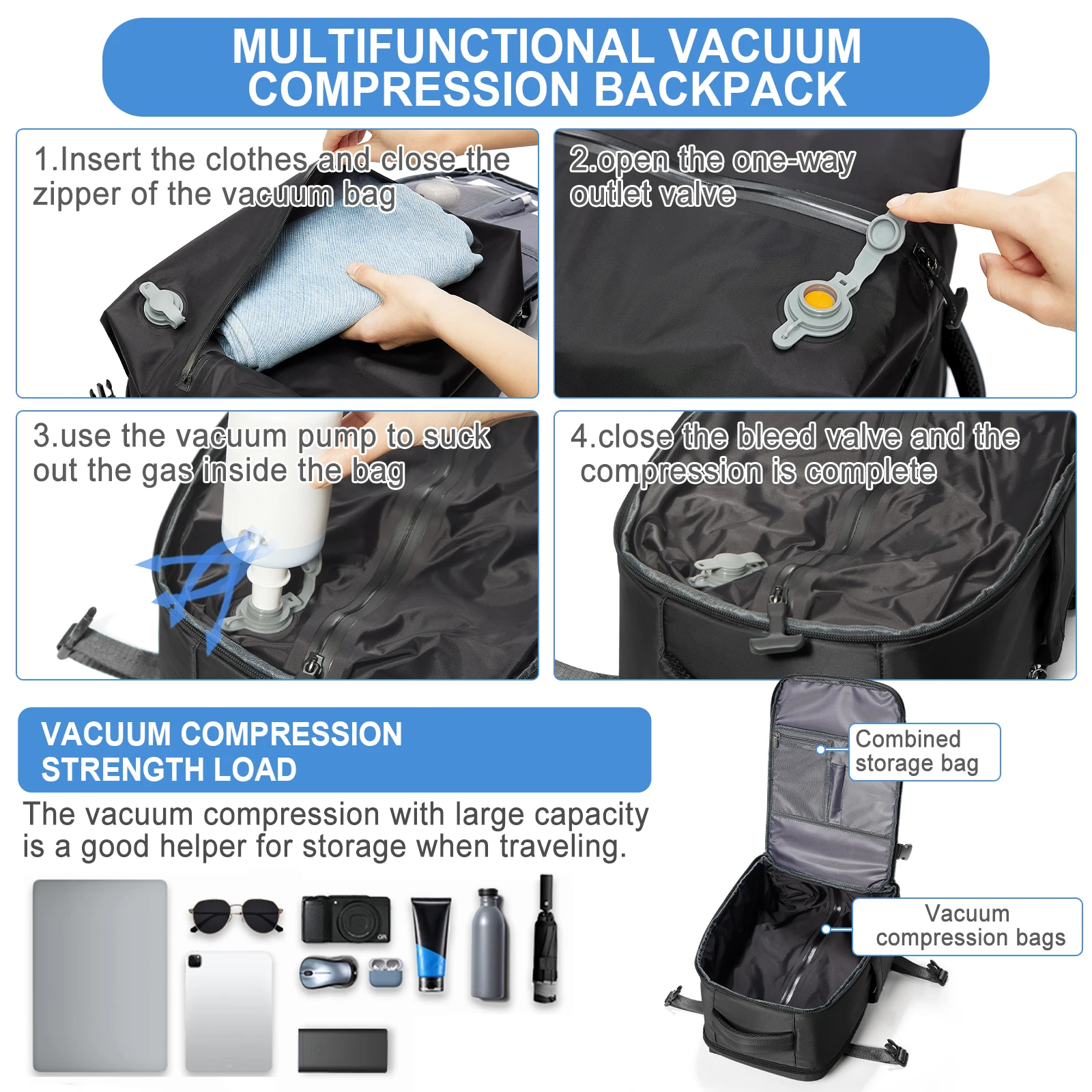 MULTIFUNCTIONAL VACUUM COMPRESSION BACKPACK

1.Insert the clothes and close the zipper of the vacuum bag

2.open the one-way outlet valve

3.use the vacuum pump to suck out the gas inside the bag

4.close the bleed valve and the compression is complete

VACUUM COMPRESSION STRENGTH LOAD

The vacuum compression with large capacity is a good helper for storage when traveling.

Combined storage bag

Vacuum compression bags