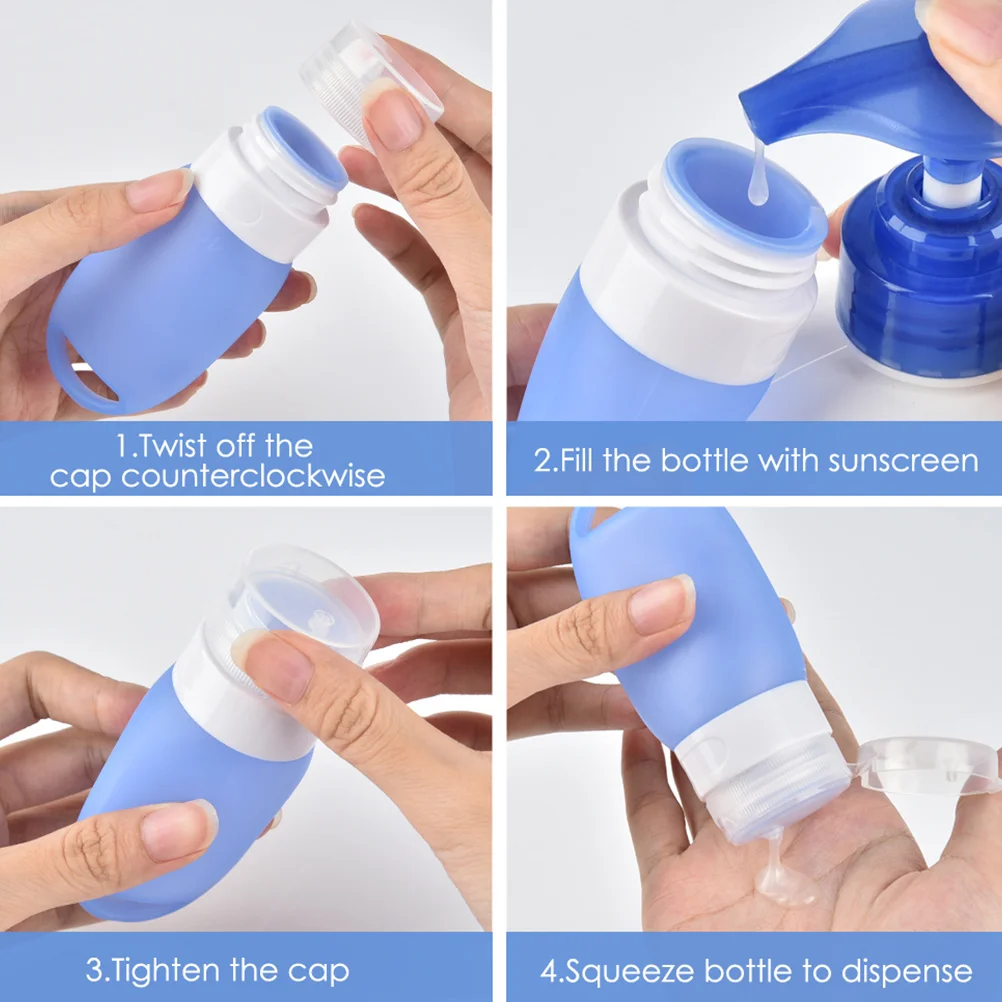 1.Twist off the cap counterclockwise

2.Fill the bottle with sunscreen

3.Tighten the cap

4.Squeeze bottle to dispense