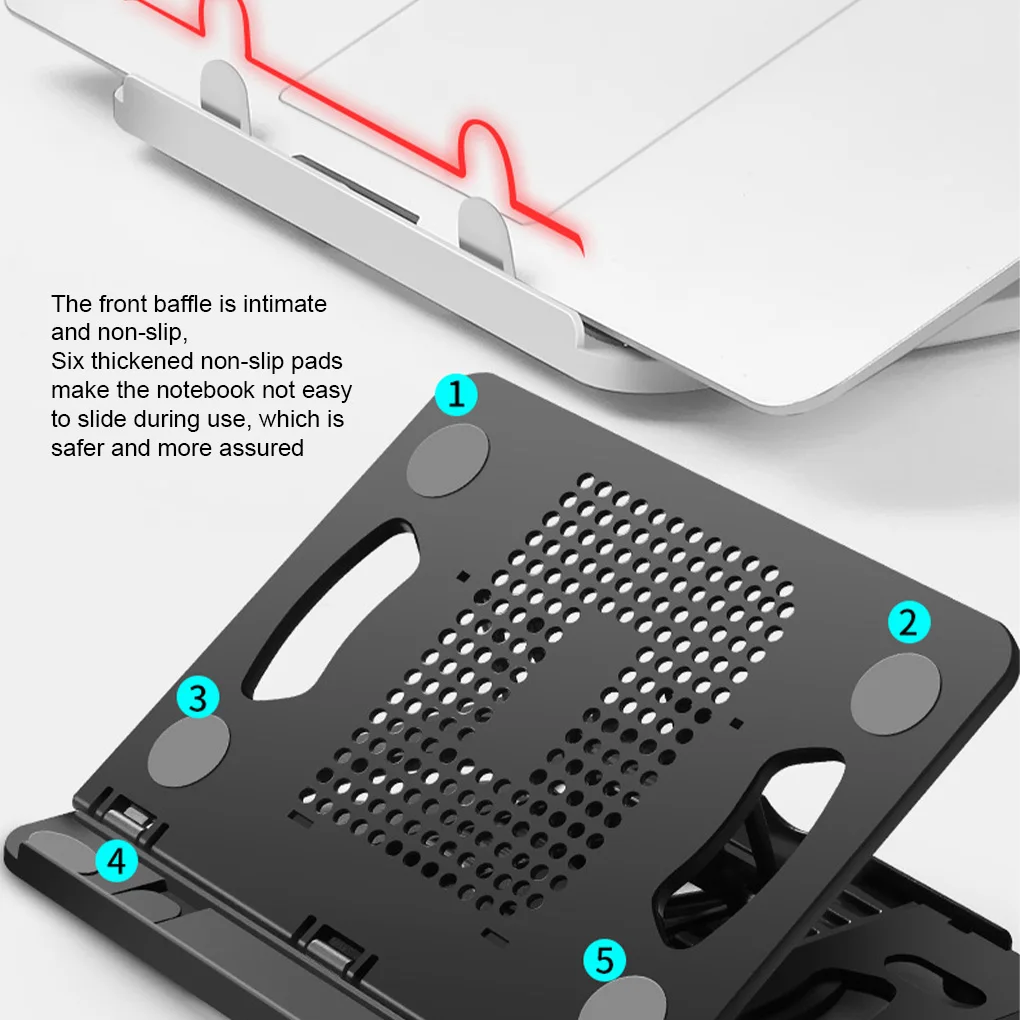 The front baffle is intimate and non-slip,
Six thickened non-slip pads make the notebook not easy to slide during use, which is safer and more assured

1

2

3

4

5