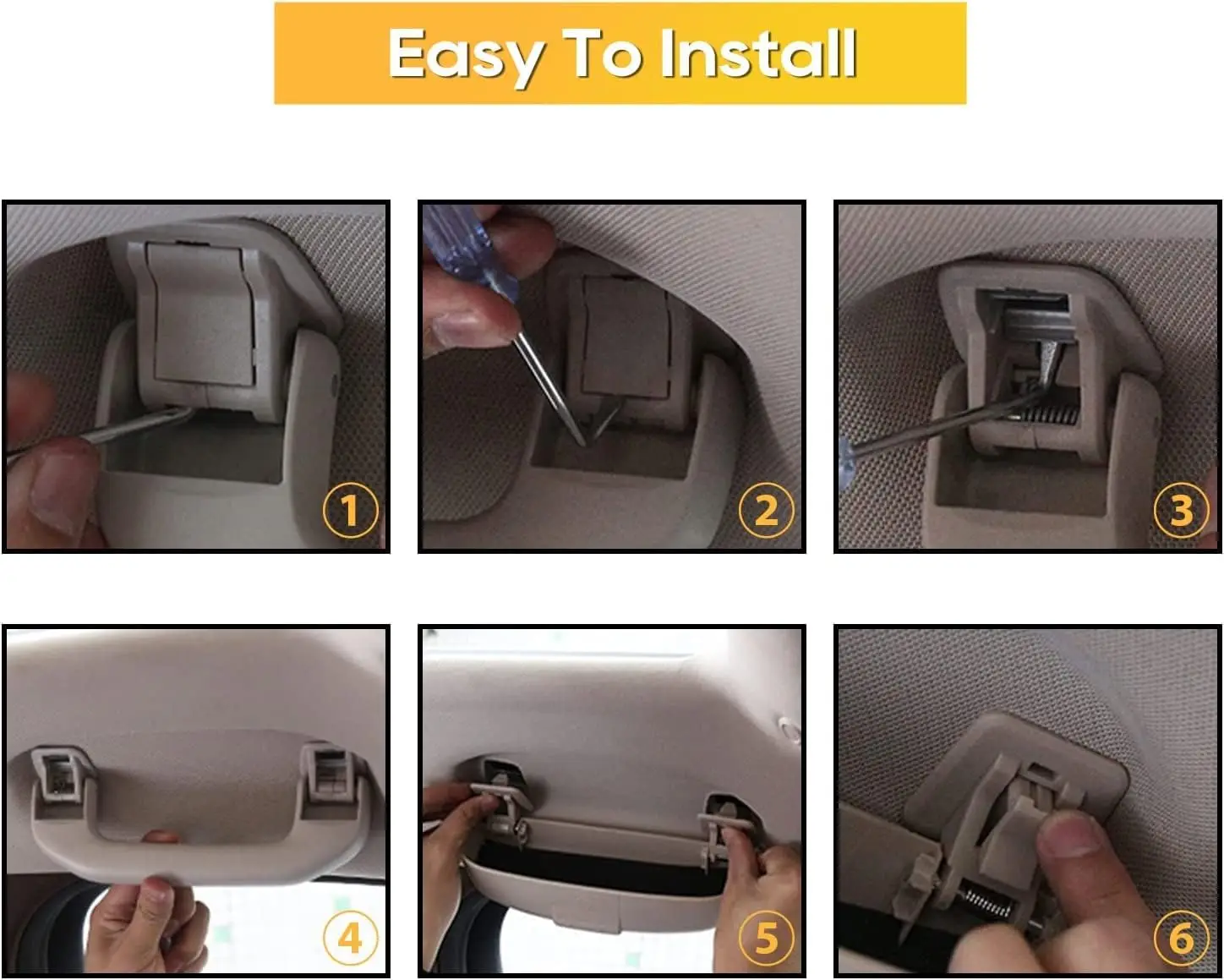 Easy To Install

1

2

3

4

5

6