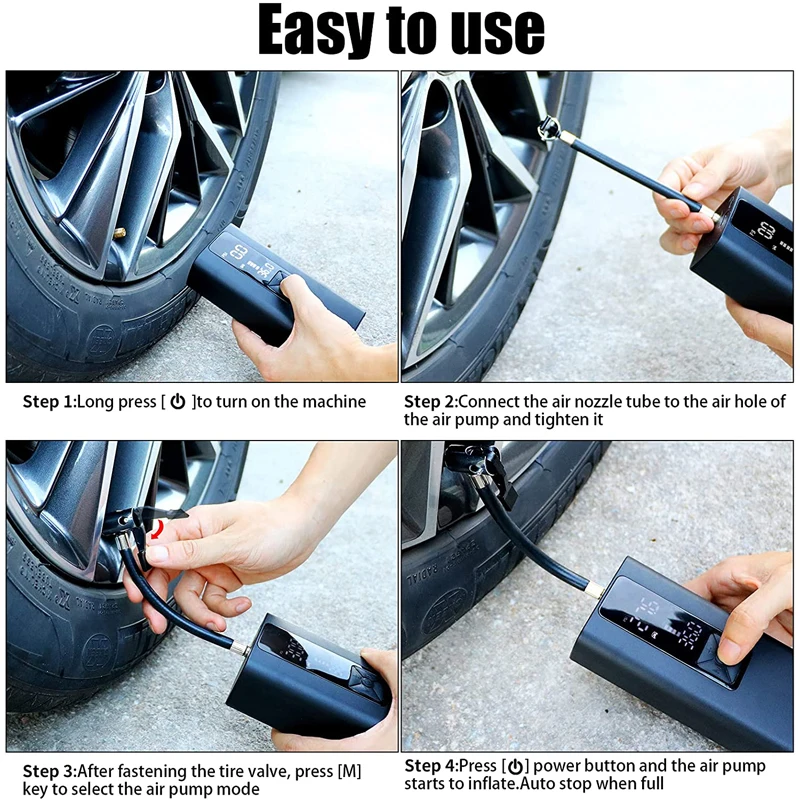 Easy to use

Step 1:Long press [ ⏻ ]to turn on the machine

Step 2:Connect the air nozzle tube to the air hole of the air pump and tighten it

Step 3:After fastening the tire valve, press [M] key to select the air pump mode

Step 4:Press [⏻] power button and the air pump starts to inflate.Auto stop when full