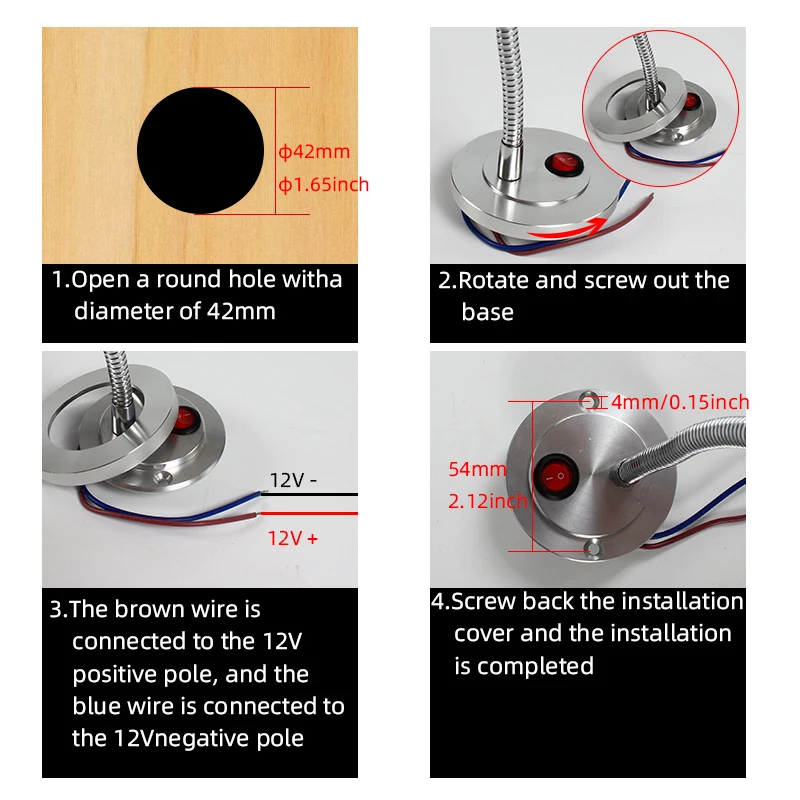 φ42mm
φ1.65inch

1.Open a round hole witha diameter of 42mm

2.Rotate and screw out the base

12V -
12V +

3.The brown wire is connected to the 12V positive pole, and the blue wire is connected to the 12Vnegative pole

4mm/0.15inch
54mm
2.12inch

4.Screw back the installation cover and the installation is completed