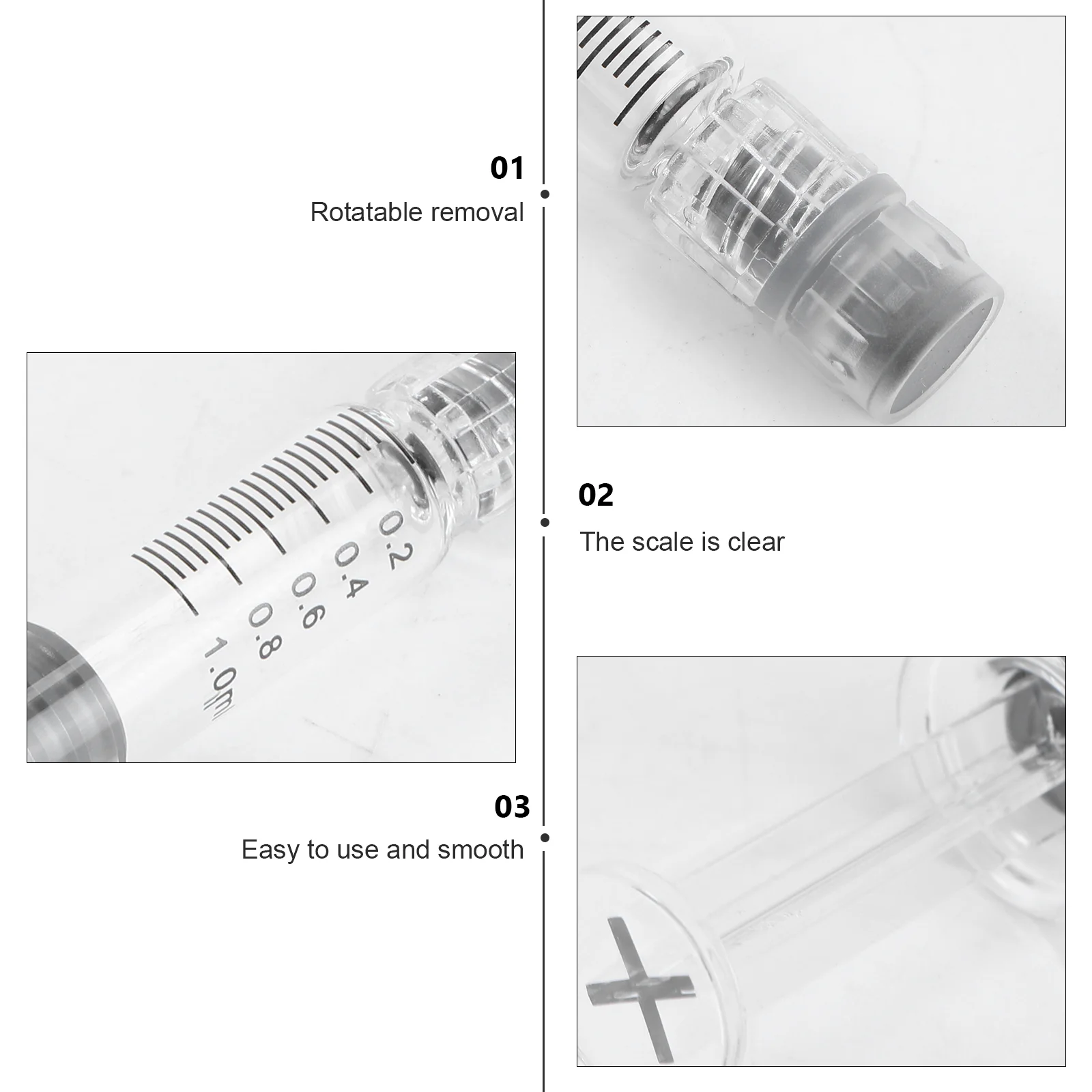 01
Rotatable removal

0.2
0.4
0.6
0.8
1.0ml

02
The scale is clear

03
Easy to use and smooth