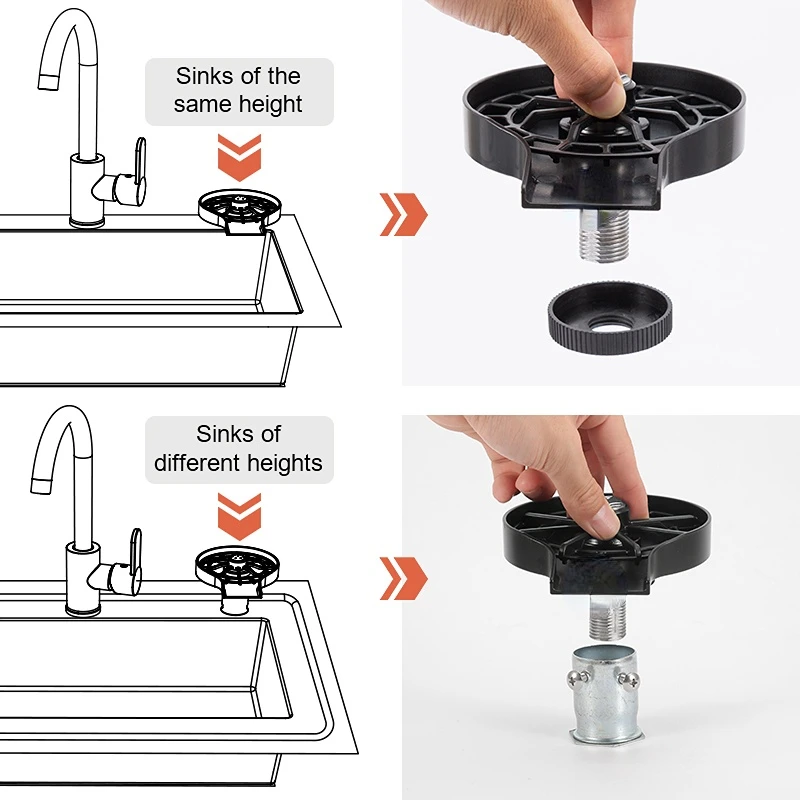 Sinks of the same height

Sinks of different heights