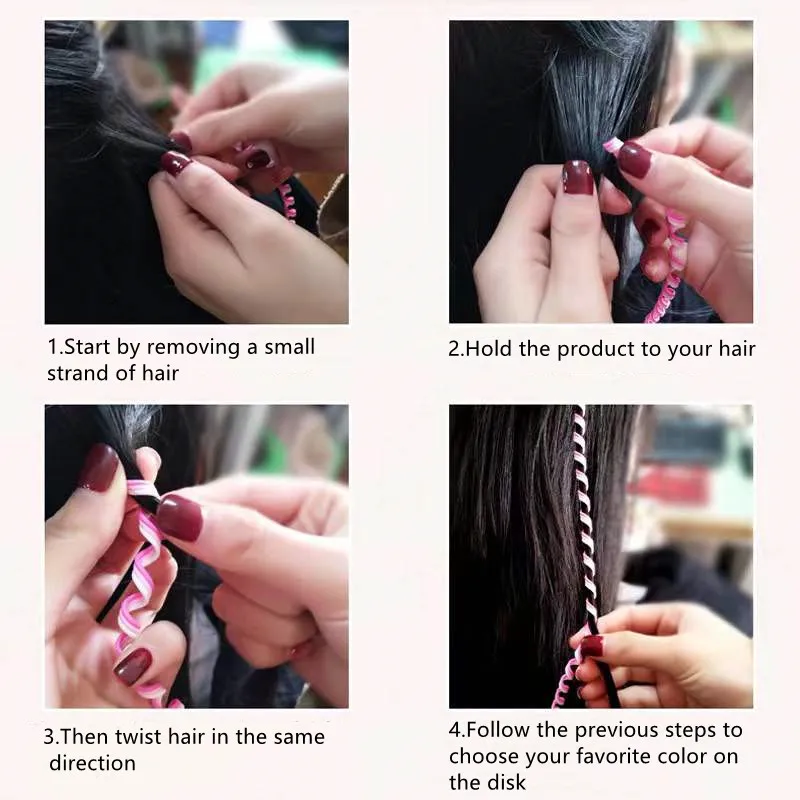 1.Start by removing a small strand of hair

2.Hold the product to your hair

3.Then twist hair in the same direction

4.Follow the previous steps to choose your favorite color on the disk