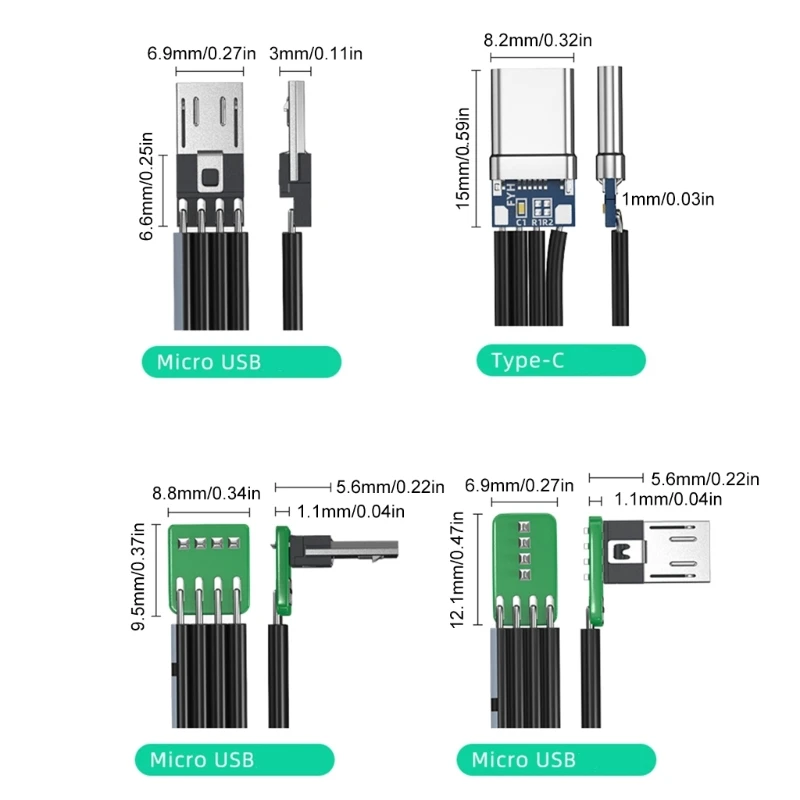 6.9mm/0.27in
3mm/0.11in
6.6mm/0.25in
Micro USB

8.2mm/0.32in
15mm/0.59in
FYH
C1 R1R2
1mm/0.03in
Type-C

8.8mm/0.34in
5.6mm/0.22in
1.1mm/0.04in
9.5mm/0.37in
Micro USB

6.9mm/0.27in
5.6mm/0.22in
1.1mm/0.04in
12.1mm/0.47in
Micro USB