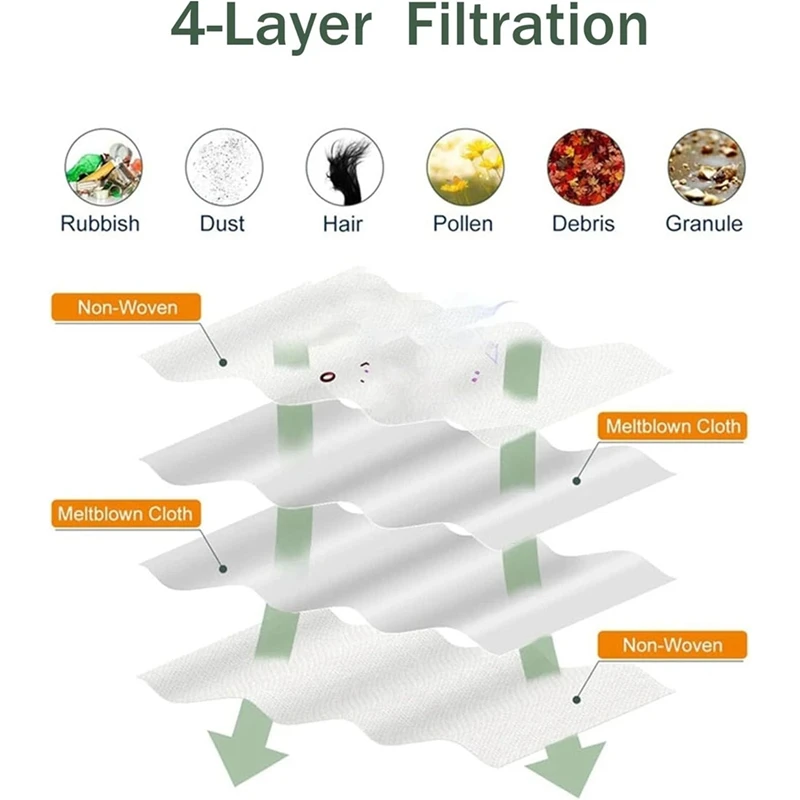 4-Layer Filtration

Rubbish
Dust
Hair
Pollen
Debris
Granule

Non-Woven

Meltblown Cloth

Meltblown Cloth

Non-Woven