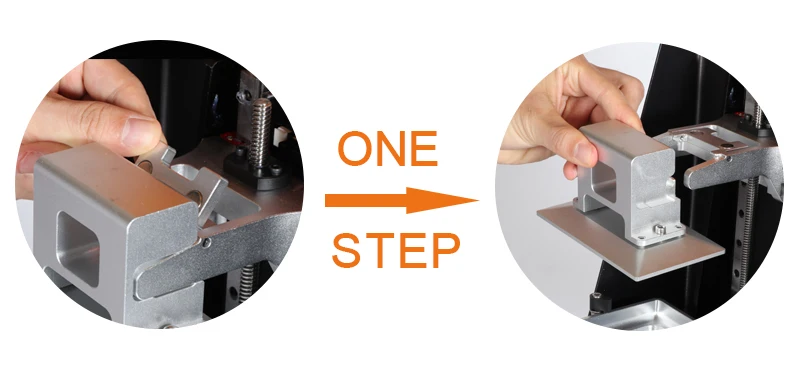 ONE
STEP