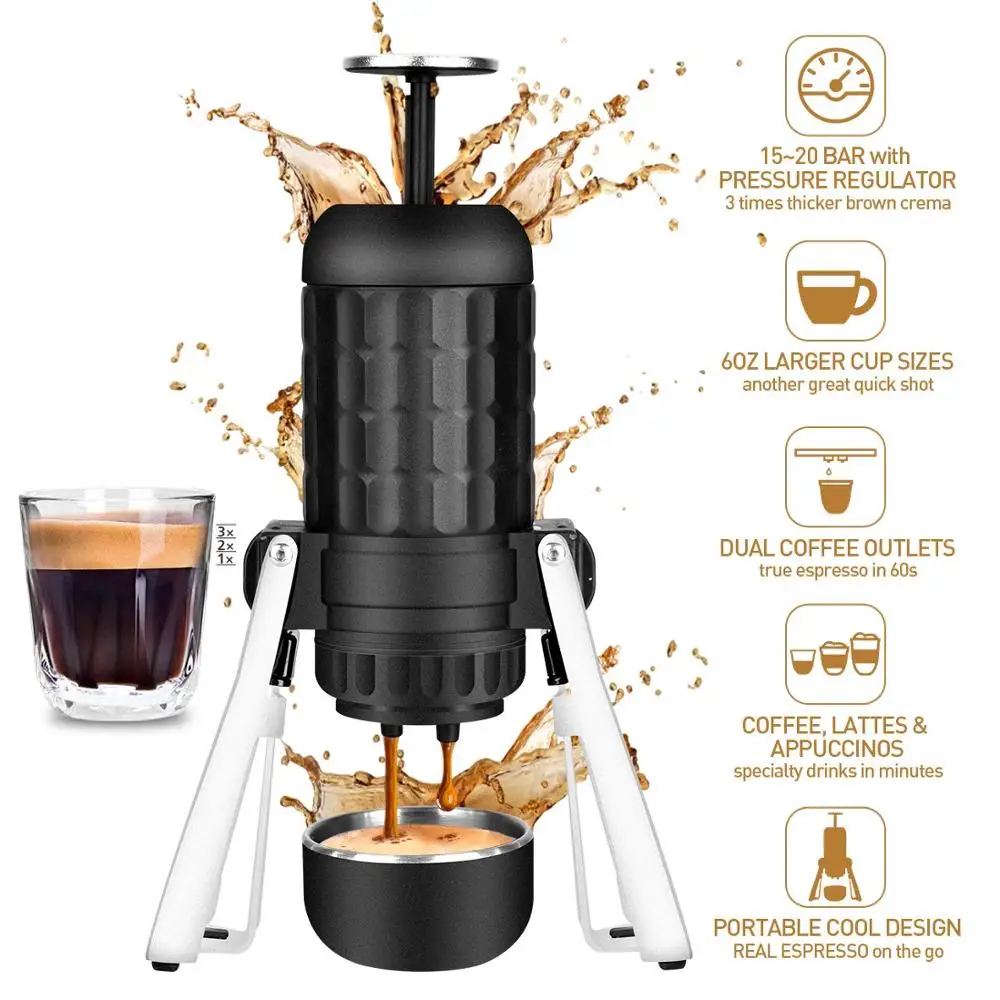 3×
2×
1×

15~20 BAR with
PRESSURE REGULATOR
3 times thicker brown crema

6OZ LARGER CUP SIZES
another great quick shot

DUAL COFFEE OUTLETS
true espresso in 60s

COFFEE, LATTES &
APPUCCINOS
specialty drinks in minutes

PORTABLE COOL DESIGN
REAL ESPRESSO on the go