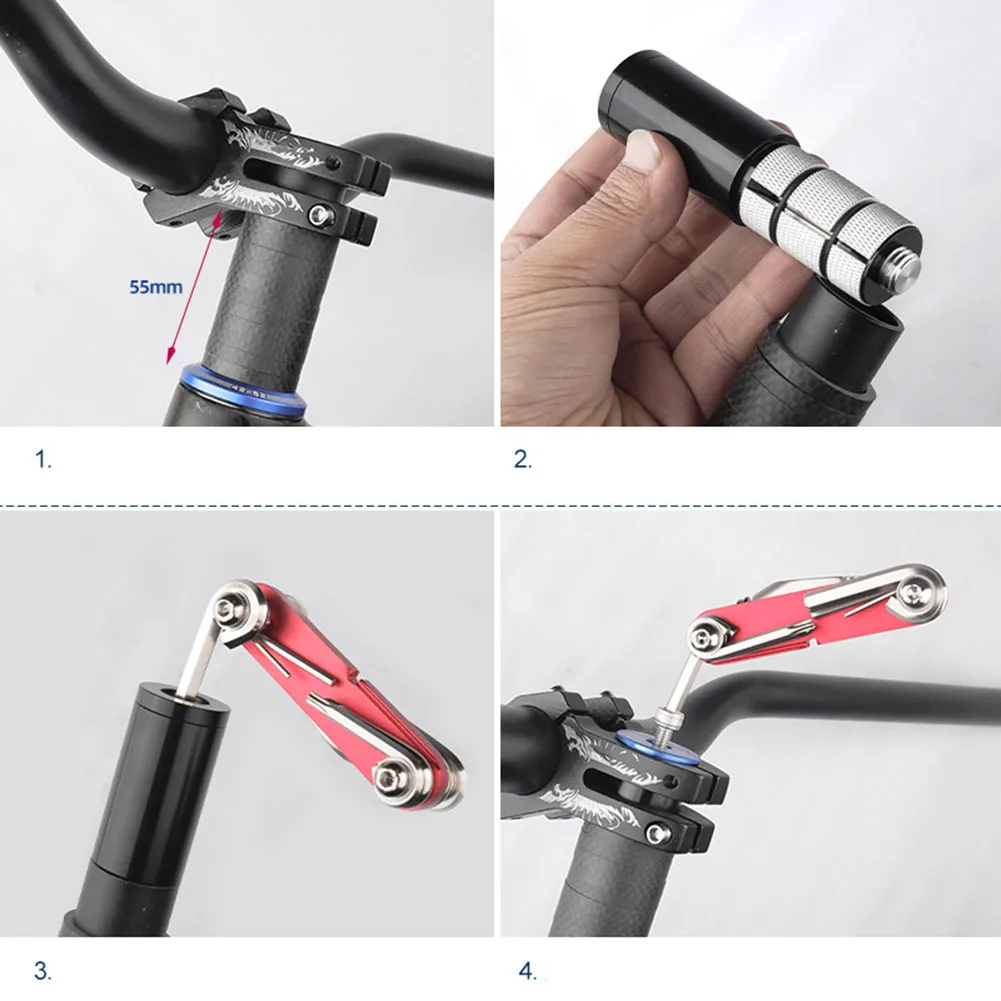 55mm

1.

2.

3.

4.