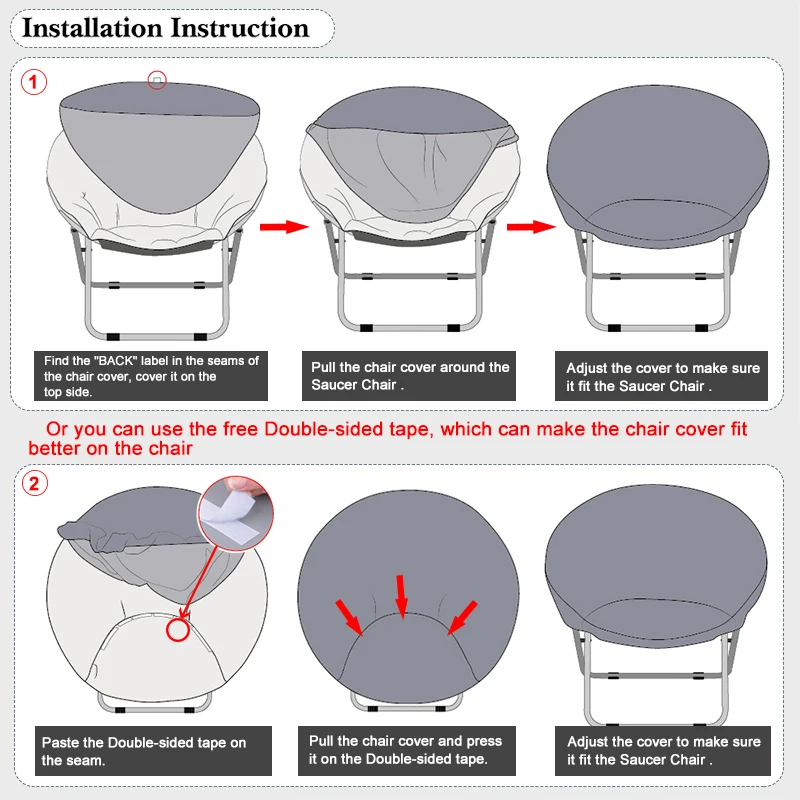 Installation Instruction

1

Find the "BACK" label in the seams of the chair cover, cover it on the top side.

Pull the chair cover around the Saucer Chair .

Adjust the cover to make sure it fit the Saucer Chair .

Or you can use the free Double-sided tape, which can make the chair cover fit better on the chair

2

Paste the Double-sided tape on the seam.

Pull the chair cover and press it on the Double-sided tape.

Adjust the cover to make sure it fit the Saucer Chair .