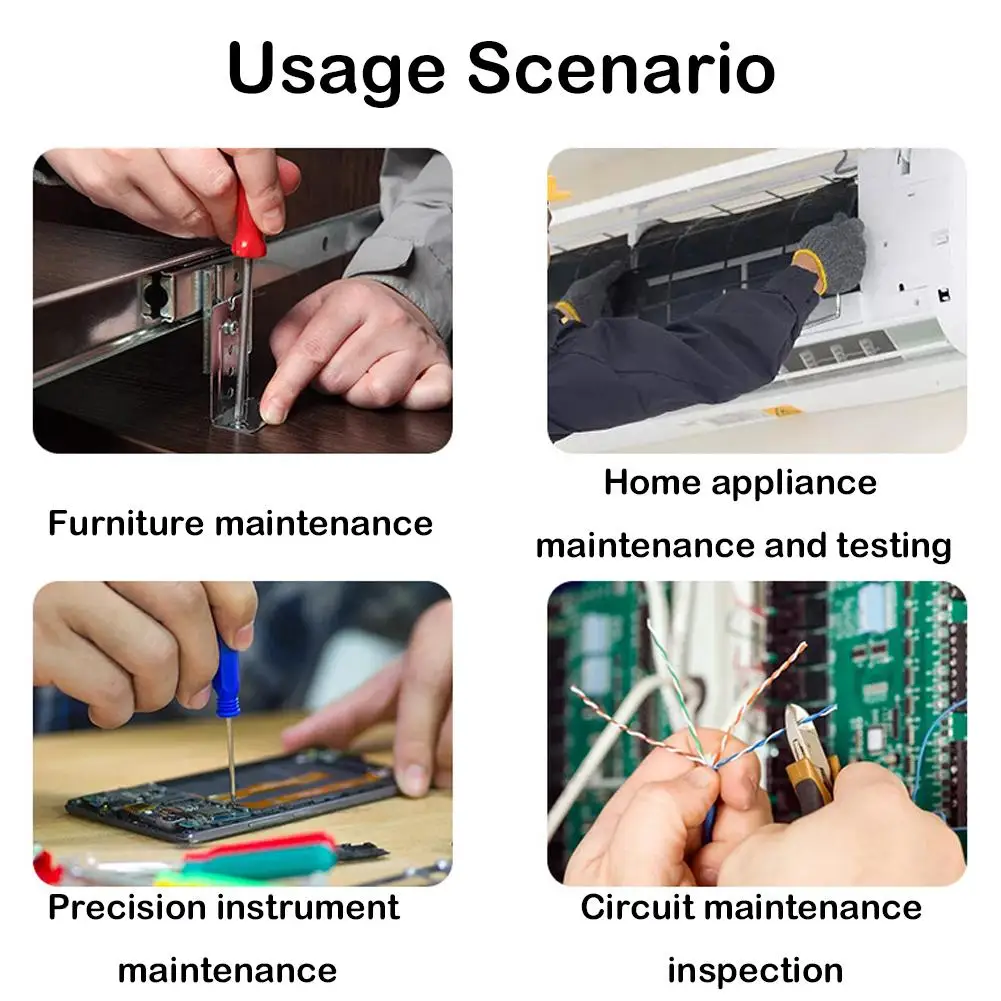 Usage Scenario

Furniture maintenance

Home appliance maintenance and testing

Precision instrument maintenance

Circuit maintenance inspection