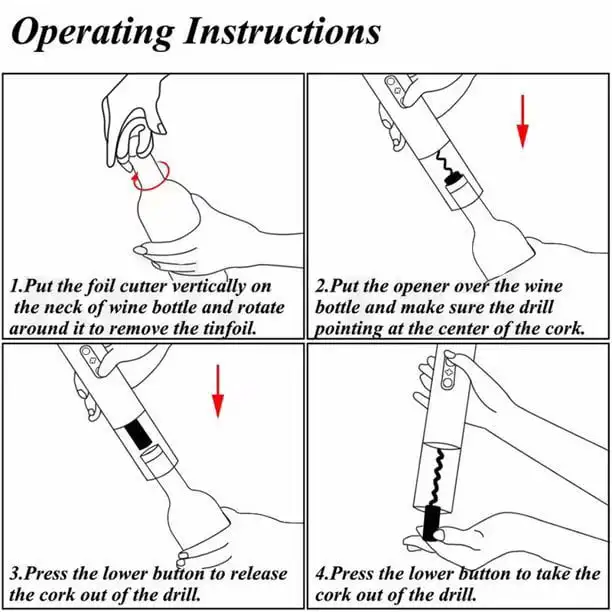 Operating Instructions

1.Put the foil cutter vertically on the neck of wine bottle and rotate around it to remove the tinfoil.

2.Put the opener over the wine bottle and make sure the drill pointing at the center of the cork.

3.Press the lower button to release the cork out of the drill.

4.Press the lower button to take the cork out of the drill.