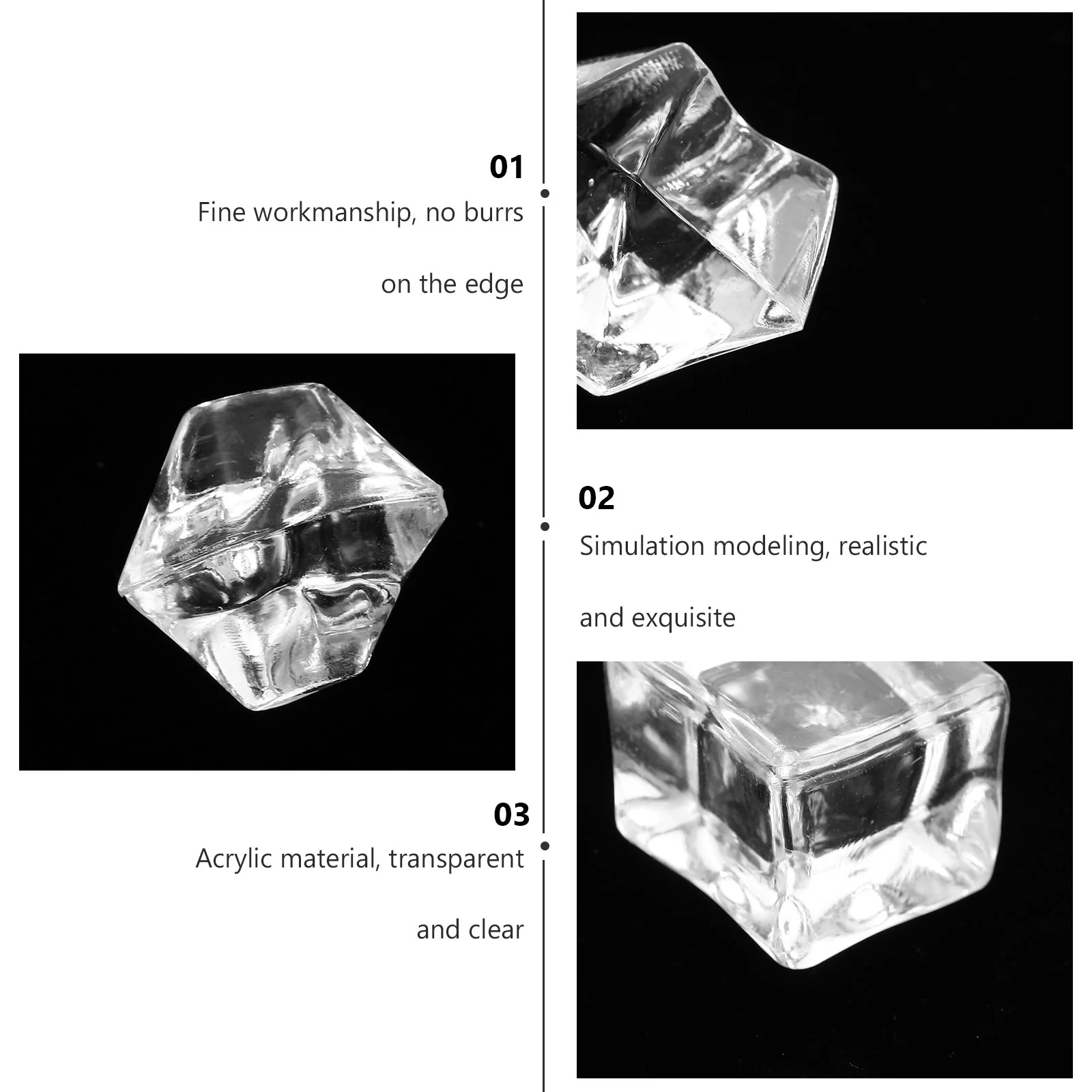 01
Fine workmanship, no burrs on the edge

02
Simulation modeling, realistic and exquisite

03
Acrylic material, transparent and clear