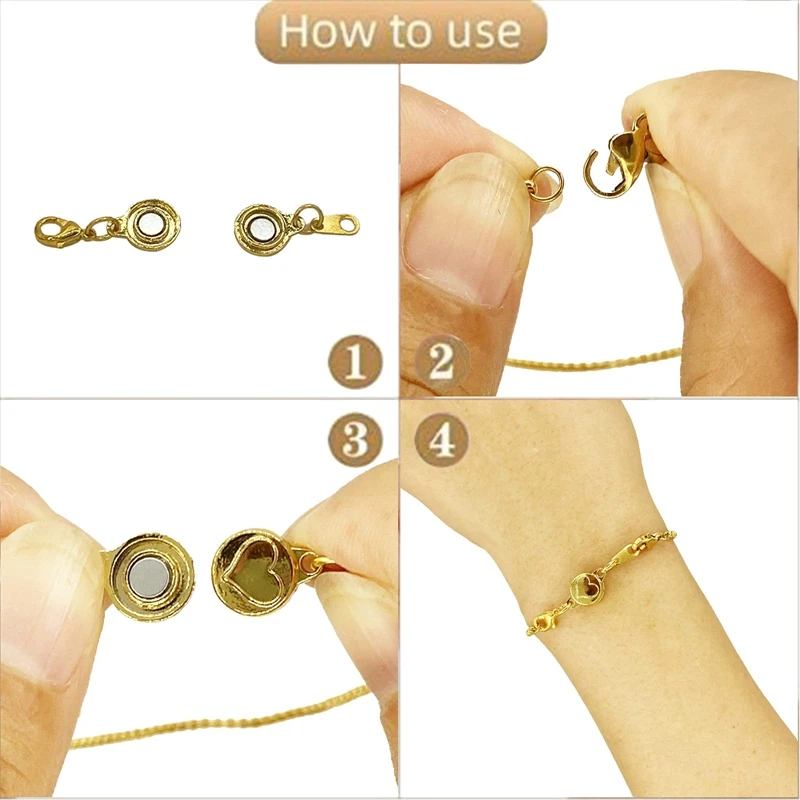 How to use

1

2

3

4