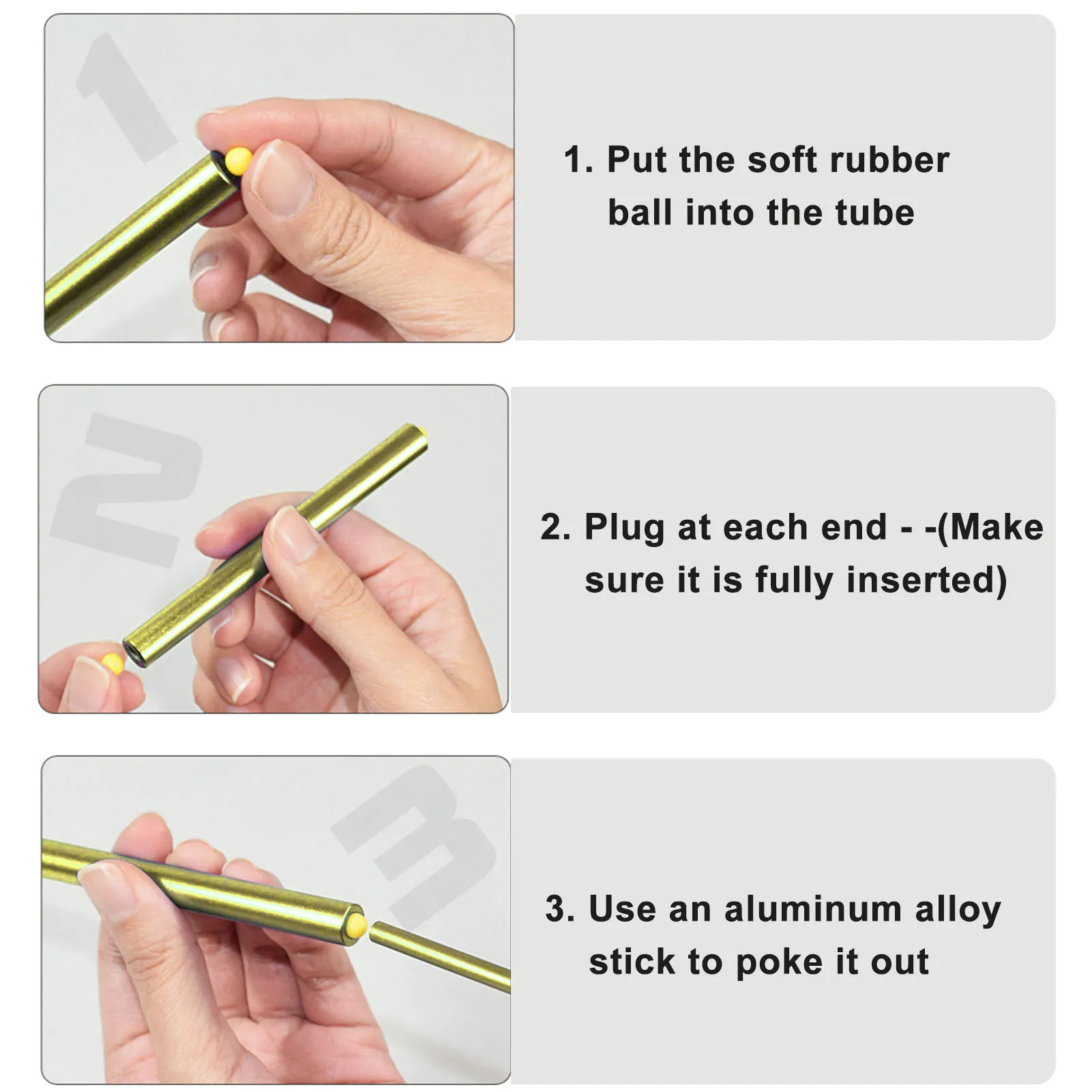 1

1. Put the soft rubber ball into the tube

2

2. Plug at each end - -(Make sure it is fully inserted)

3

3. Use an aluminum alloy stick to poke it out