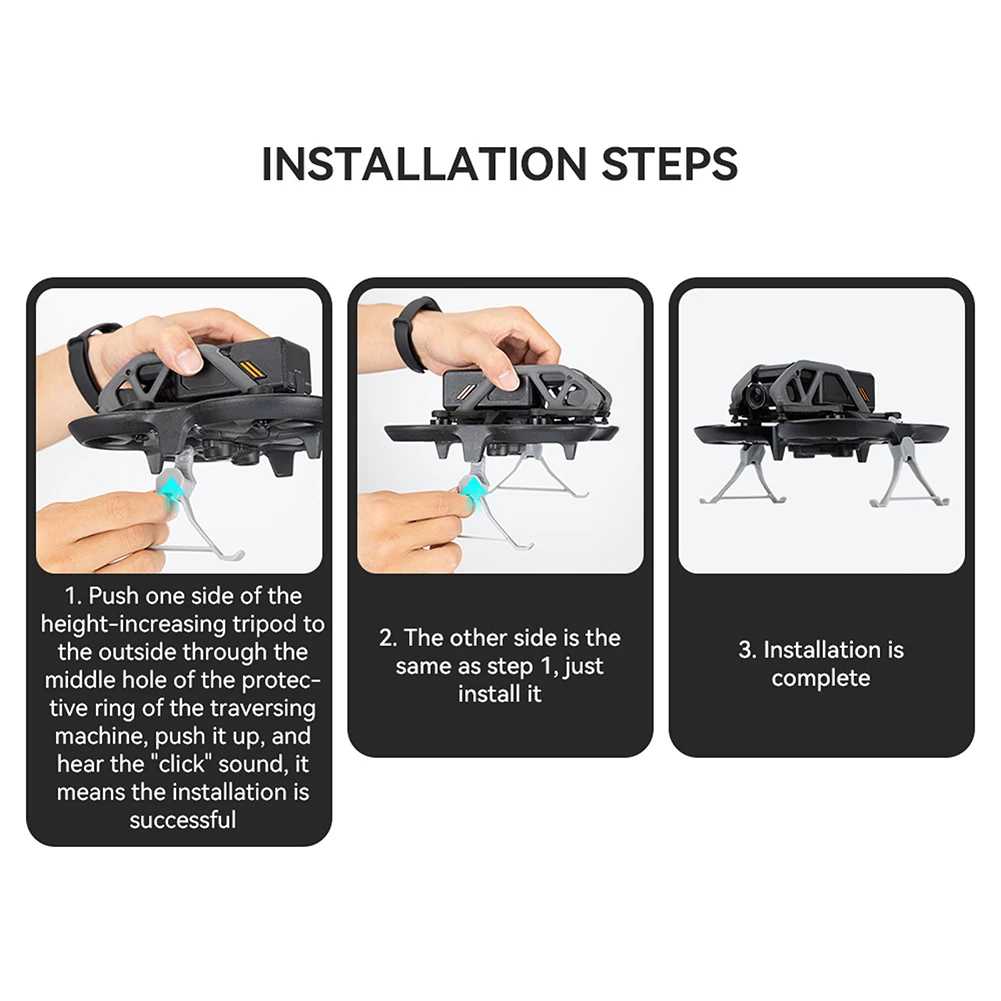 INSTALLATION STEPS

1. Push one side of the height-increasing tripod to the outside through the middle hole of the protective ring of the traversing machine, push it up, and hear the "click" sound, it means the installation is successful

2. The other side is the same as step 1, just install it

3. Installation is complete