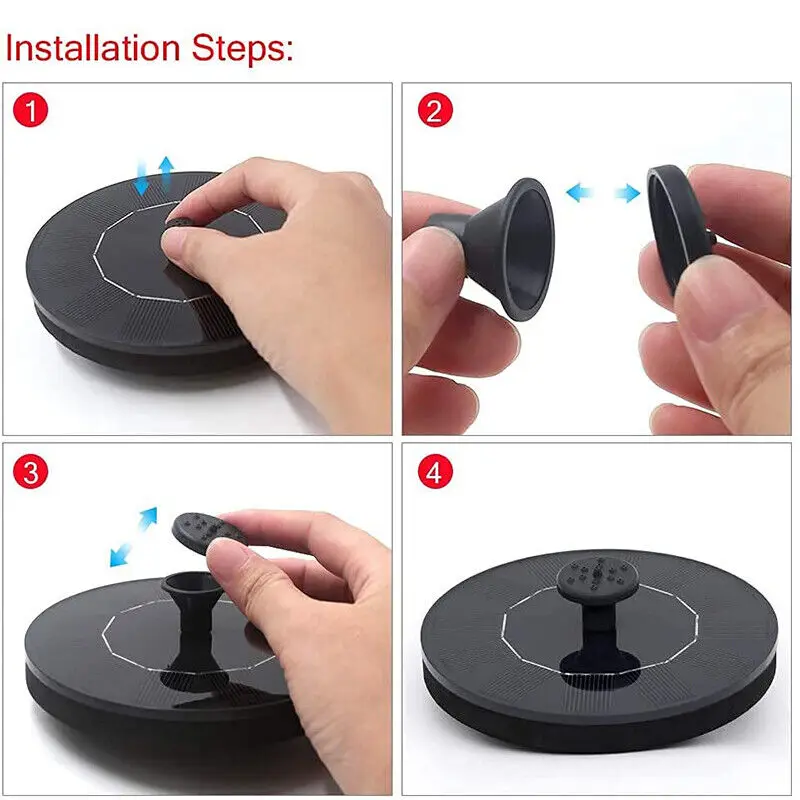 Installation Steps:

1

2

3

4