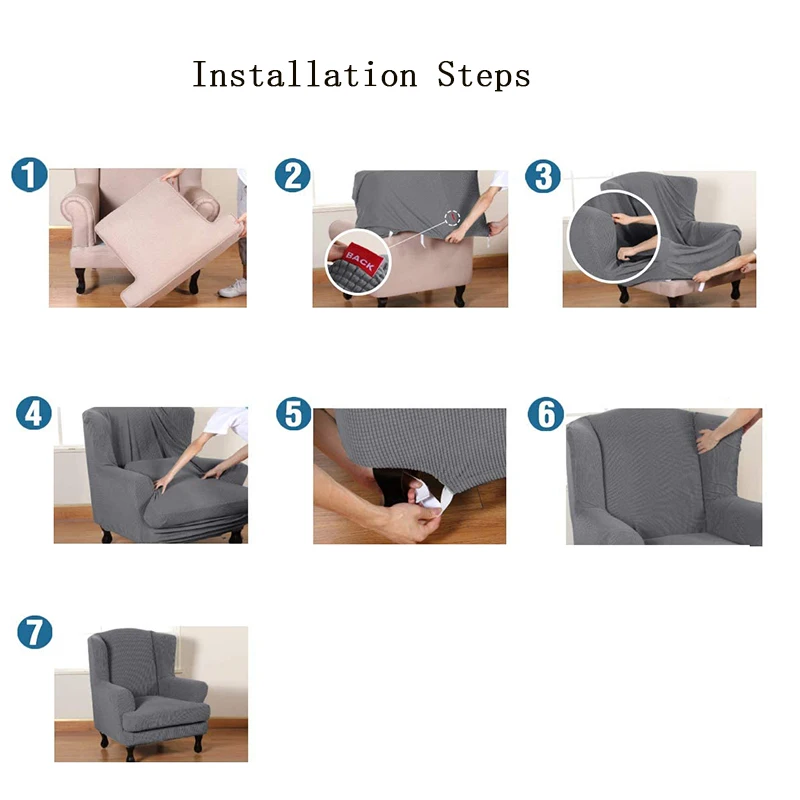 Installation Steps

1

2

BACK

3

4

5

6

7