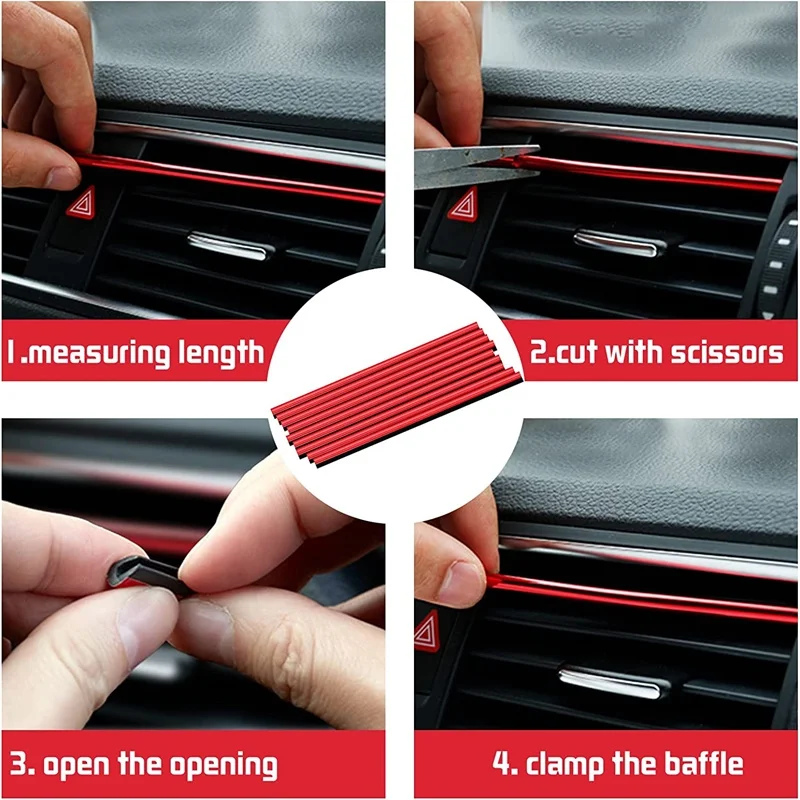 1.measuring length

2.cut with scissors

3. open the opening

4. clamp the baffle