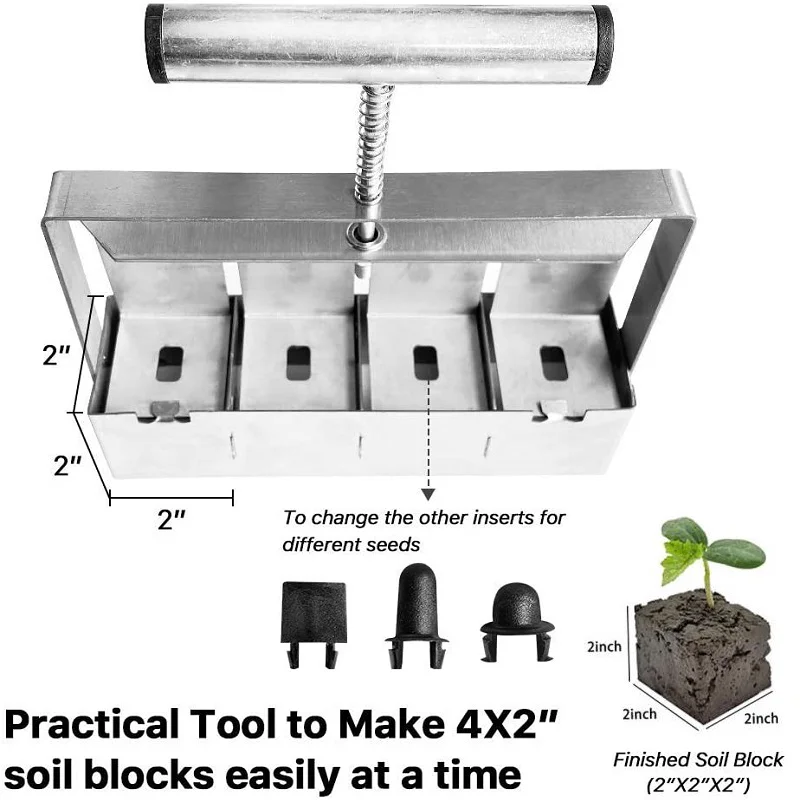 2"

2"

2"

To change the other inserts for different seeds

2inch

2inch

2inch

Practical Tool to Make 4X2" soil blocks easily at a time

Finished Soil Block (2"X2"X2")