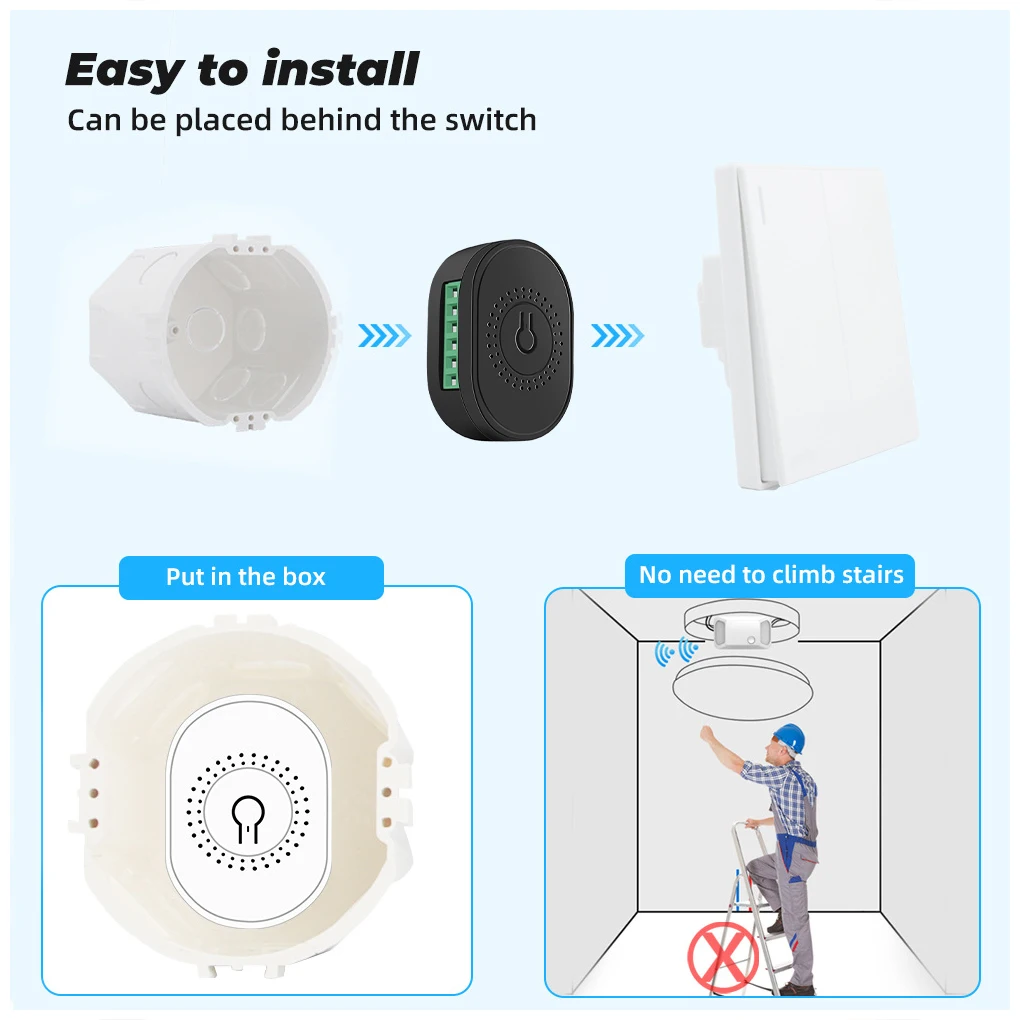 Easy to install
Can be placed behind the switch

Put in the box

No need to climb stairs