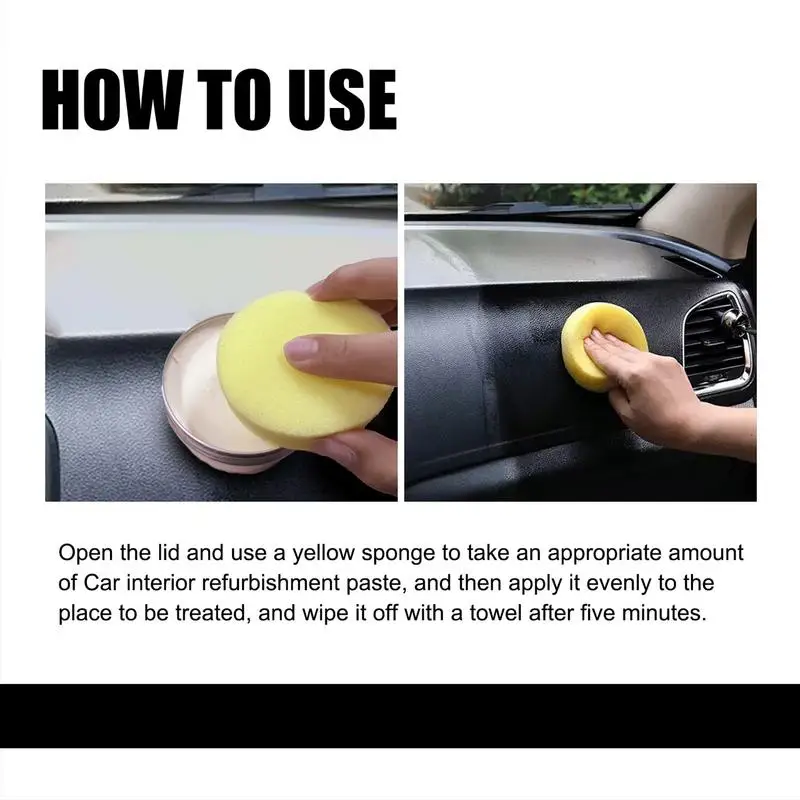 HOW TO USE

Open the lid and use a yellow sponge to take an appropriate amount of Car interior refurbishment paste, and then apply it evenly to the place to be treated, and wipe it off with a towel after five minutes.