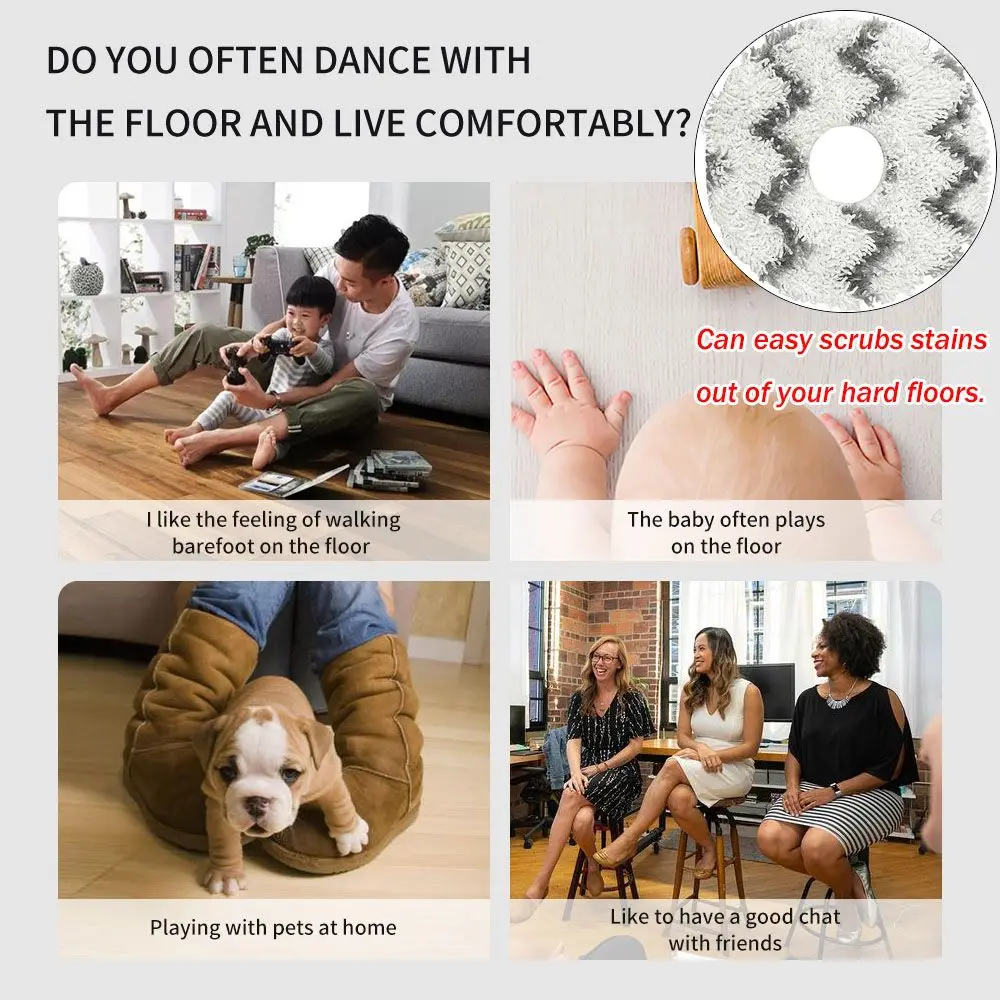 DO YOU OFTEN DANCE WITH THE FLOOR AND LIVE COMFORTABLY?

Can easy scrubs stains out of your hard floors.

I like the feeling of walking barefoot on the floor

The baby often plays on the floor

Playing with pets at home

Like to have a good chat with friends