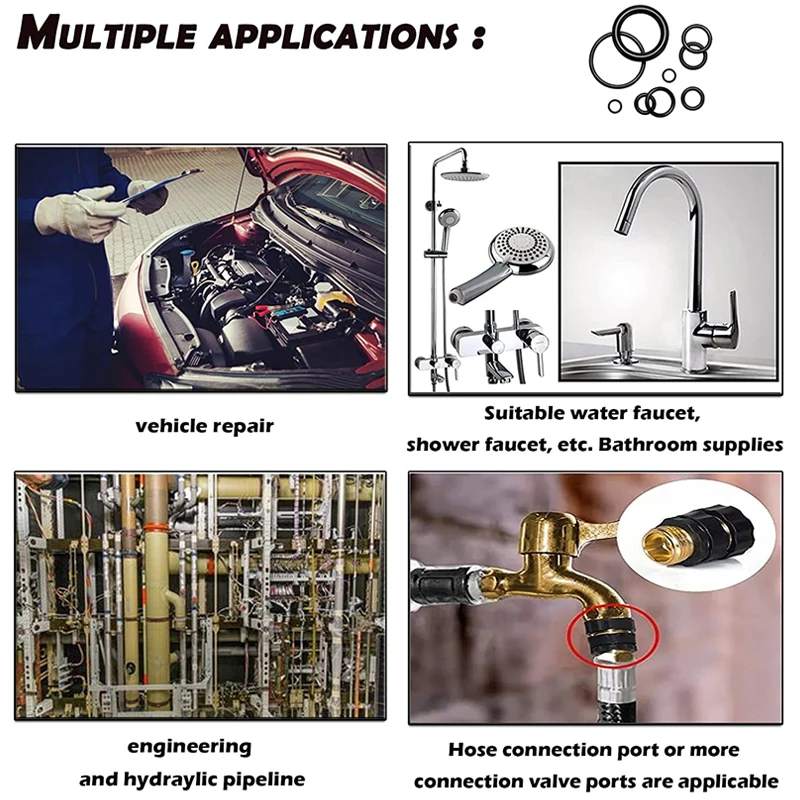 MULTIPLE APPLICATIONS :

vehicle repair

Suitable water faucet, shower faucet, etc. Bathroom supplies

engineering and hydraylic pipeline

Hose connection port or more connection valve ports are applicable