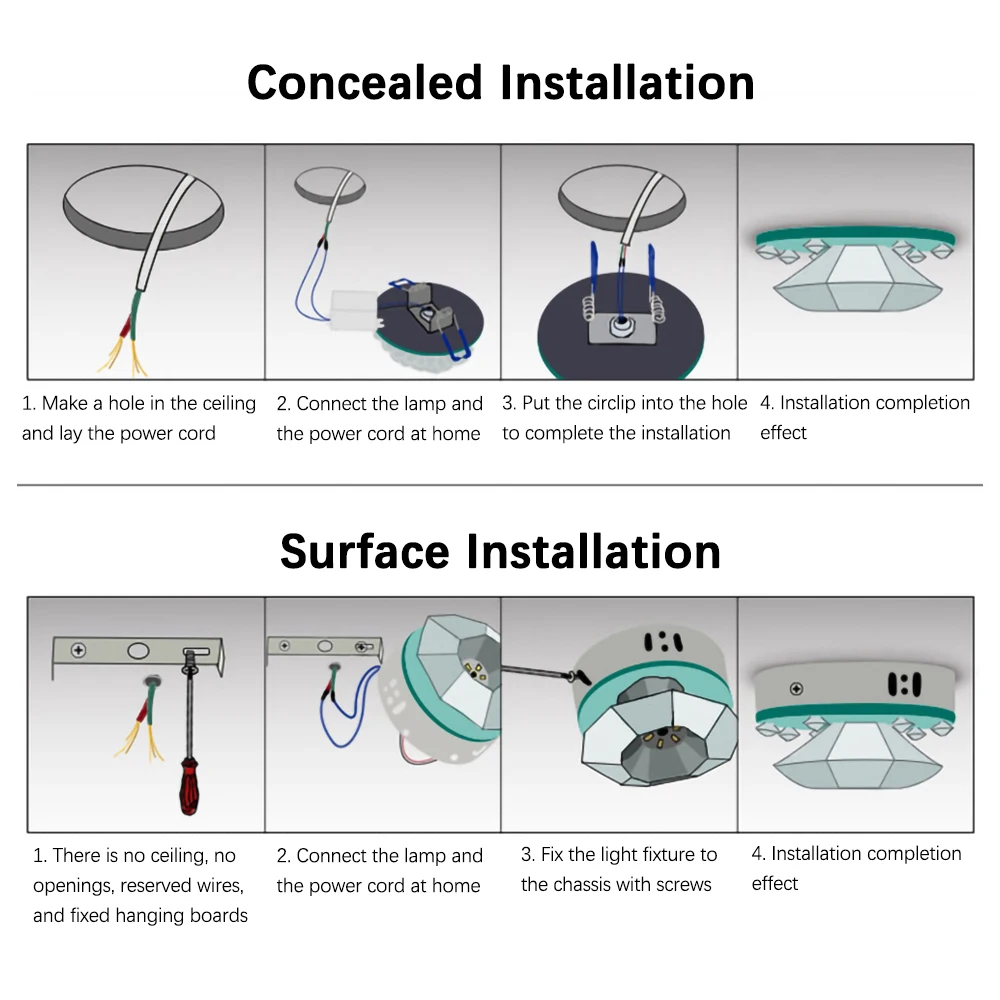 Concealed Installation

1. Make a hole in the ceiling and lay the power cord

2. Connect the lamp and the power cord at home

3. Put the circlip into the hole to complete the installation

4. Installation completion effect

Surface Installation

1. There is no ceiling, no openings, reserved wires, and fixed hanging boards

2. Connect the lamp and the power cord at home

3. Fix the light fixture to the chassis with screws

4. Installation completion effect