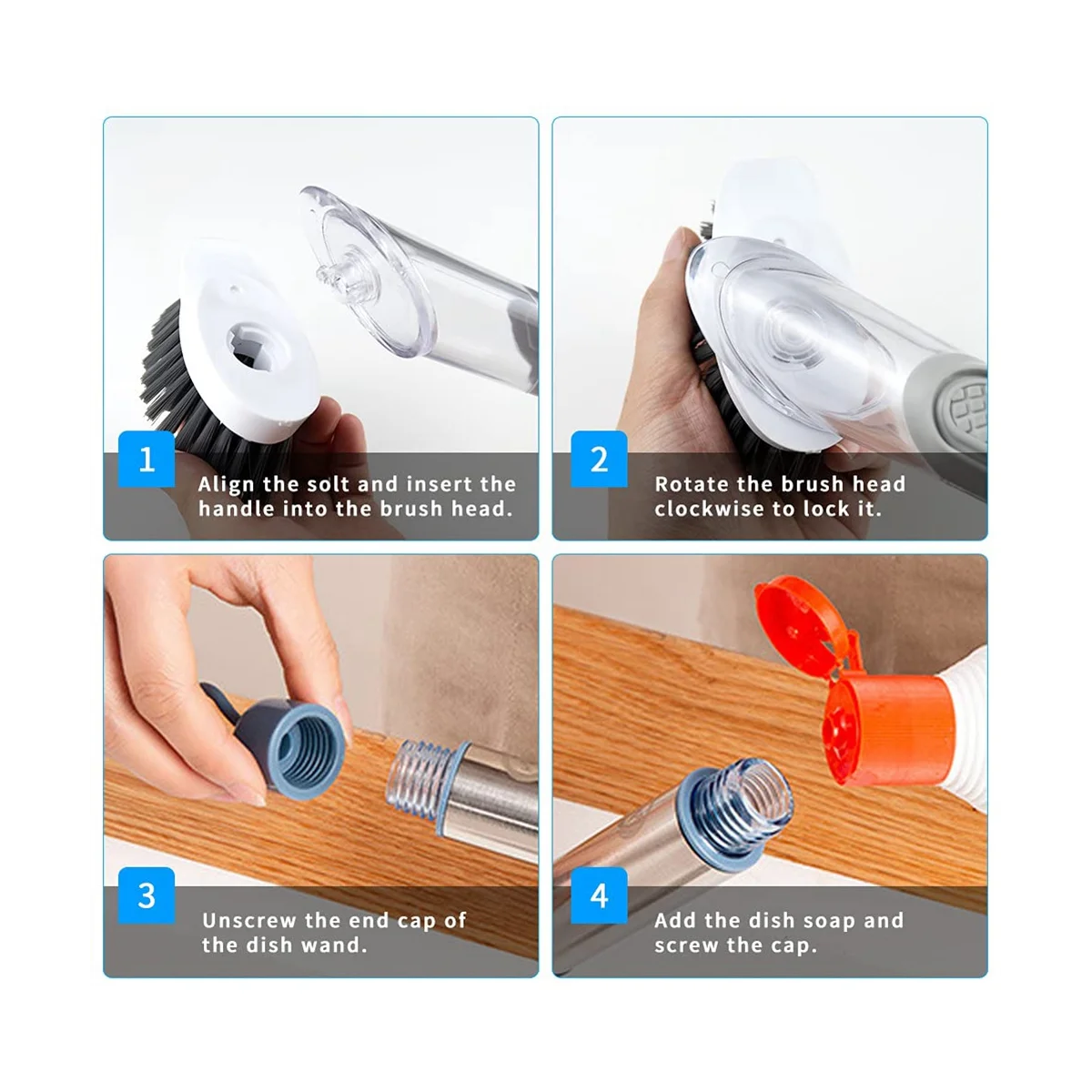 1
Align the solt and insert the handle into the brush head.

2
Rotate the brush head clockwise to lock it.

3
Unscrew the end cap of the dish wand.

4
Add the dish soap and screw the cap.