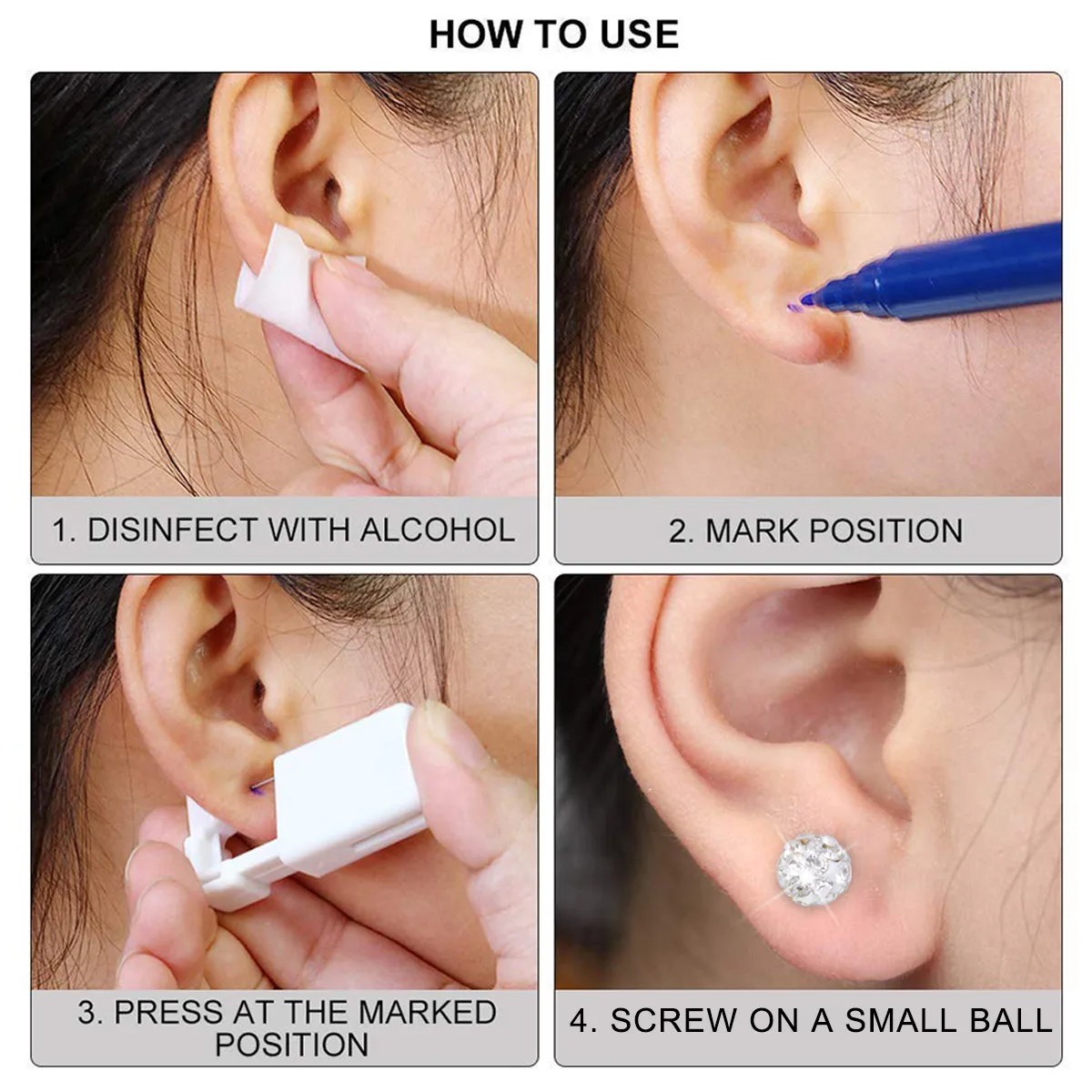 HOW TO USE

1. DISINFECT WITH ALCOHOL

2. MARK POSITION

3. PRESS AT THE MARKED POSITION

4. SCREW ON A SMALL BALL