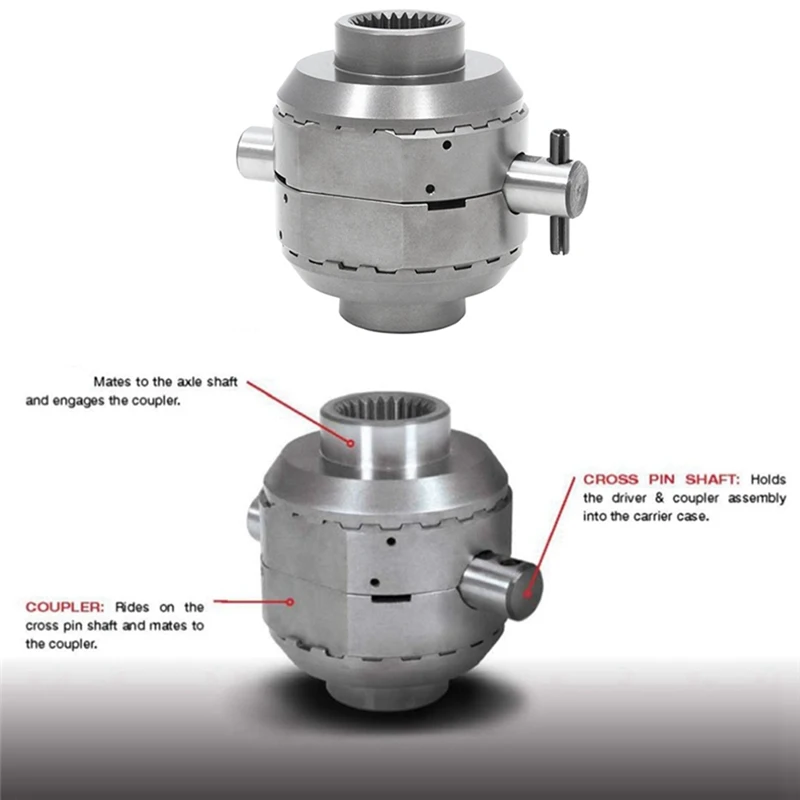 Mates to the axle shaft and engages the coupler.

CROSS PIN SHAFT: Holds the driver & coupler assembly into the carrier case.

COUPLER: Rides on the cross pin shaft and mates to the coupler.