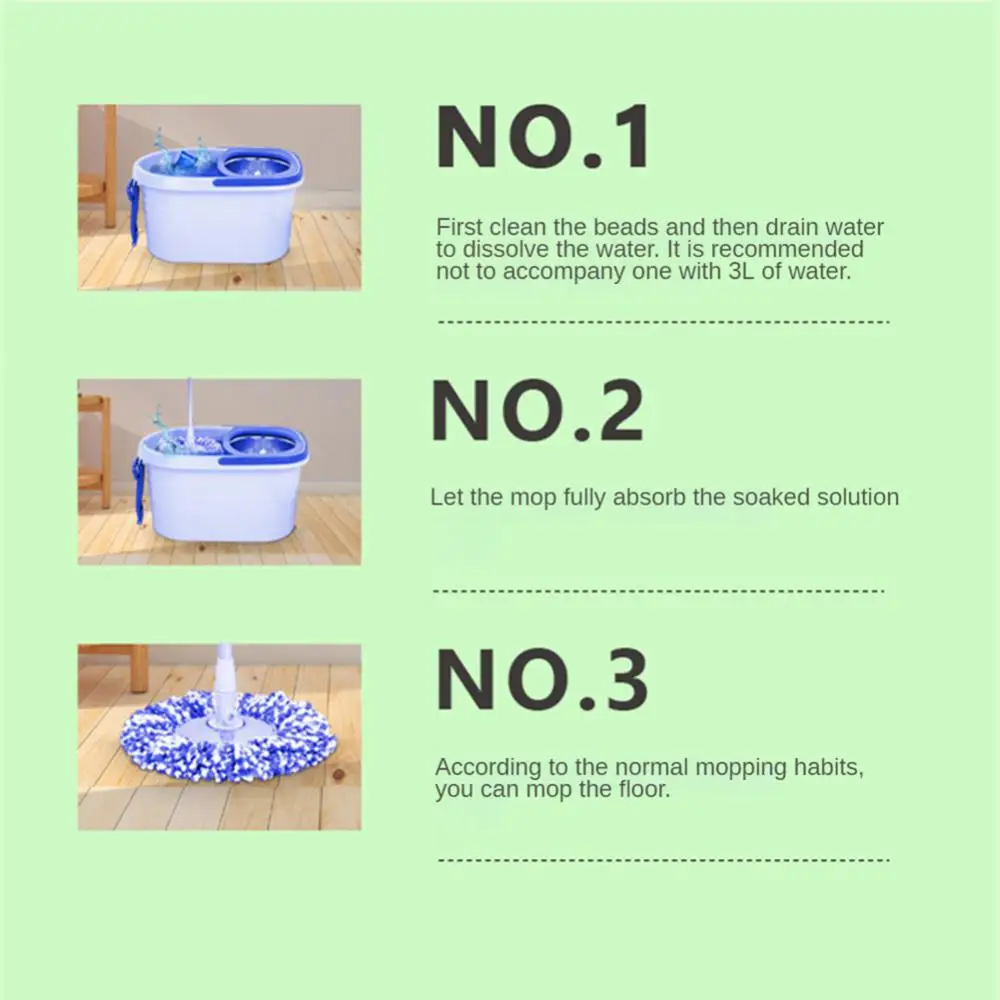 NO.1

First clean the beads and then drain water to dissolve the water. It is recommended not to accompany one with 3L of water.

NO.2

Let the mop fully absorb the soaked solution

NO.3

According to the normal mopping habits, you can mop the floor.