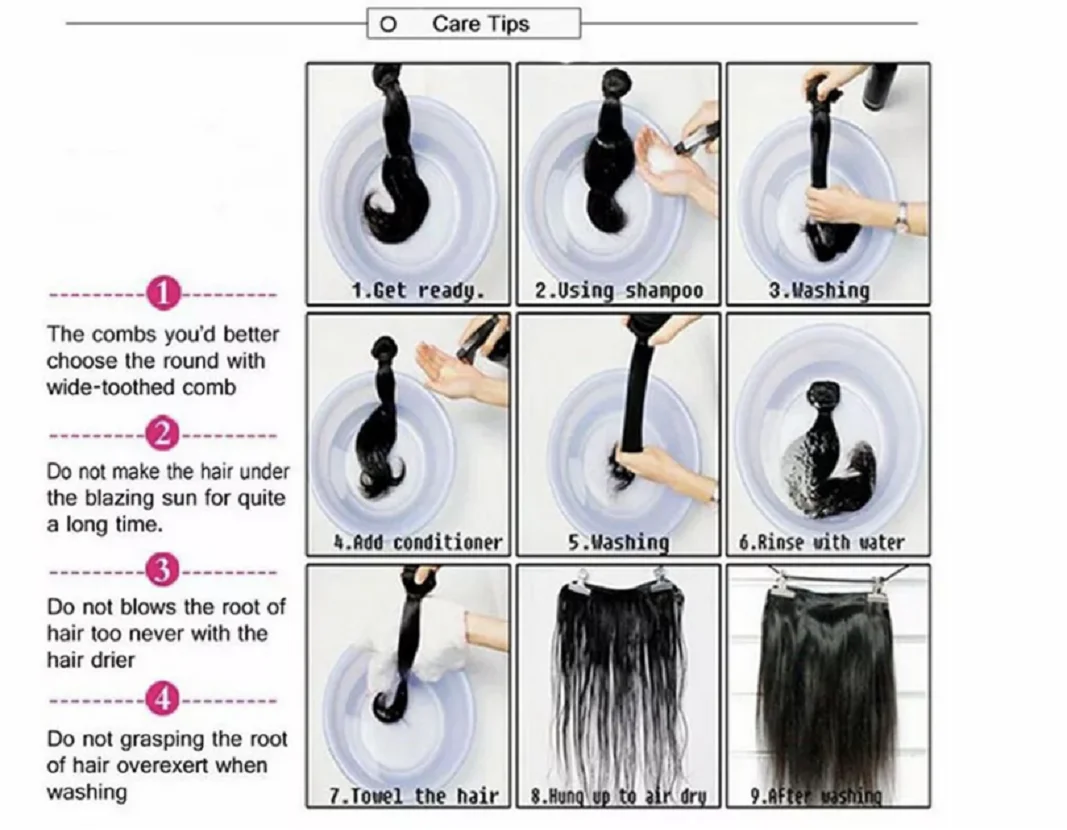 Care Tips

1
The combs you'd better choose the round with wide-toothed comb

2
Do not make the hair under the blazing sun for quite a long time.

3
Do not blows the root of hair too never with the hair drier

4
Do not grasping the root of hair overexert when washing

1.Get ready.
2.Using shampoo
3.Washing
4.Add conditioner
5.Washing
6.Rinse with water
7.Towel the hair
8.Hung up to air dry
9.After washing