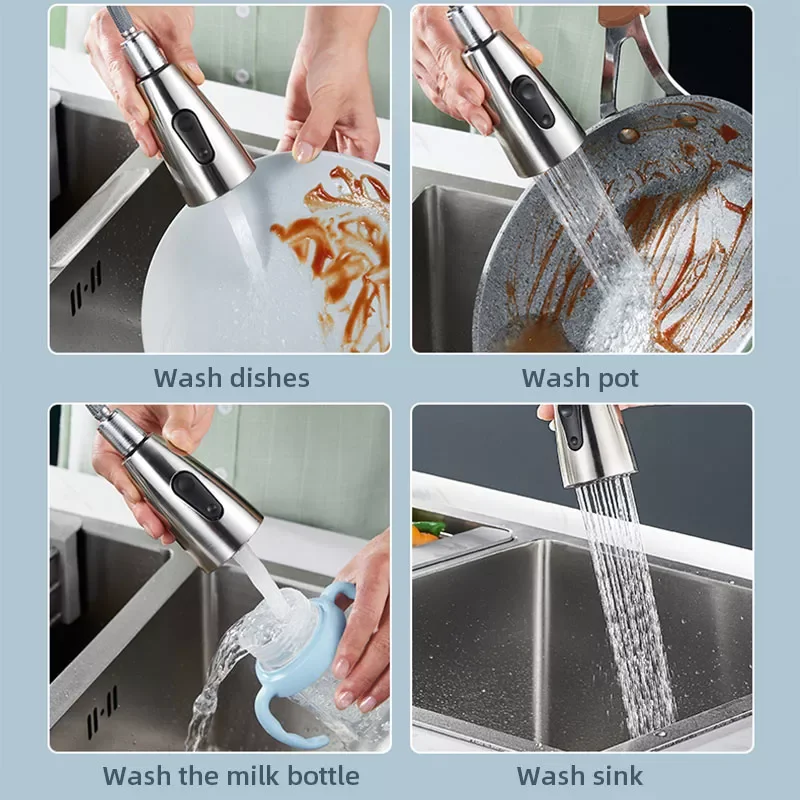 Wash dishes

Wash pot

Wash the milk bottle

Wash sink