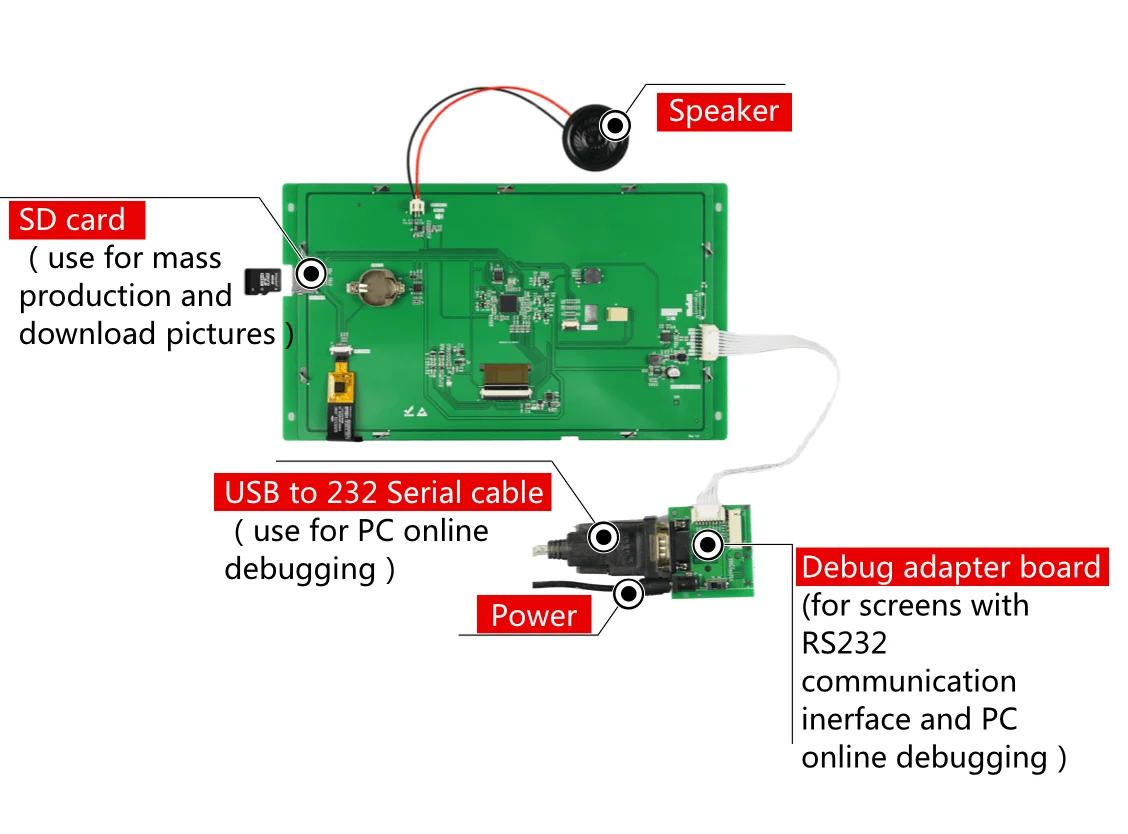 Speaker

SD card
( use for mass production and download pictures )

USB to 232 Serial cable
( use for PC online debugging )

Power

Debug adapter board
(for screens with RS232 communication inerface and PC online debugging )