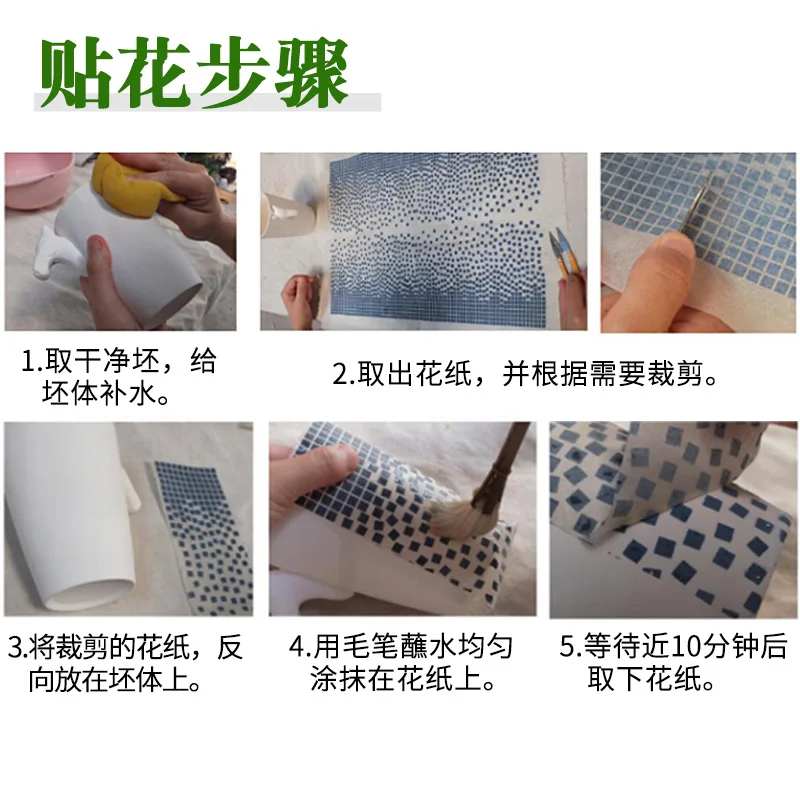 贴花步骤

1.取干净坯，给坯体补水。

2.取出花纸，并根据需要裁剪。

3.将裁剪的花纸，反向放在坯体上。

4.用毛笔蘸水均匀涂抹在花纸上。

5.等待近10分钟后取下花纸。