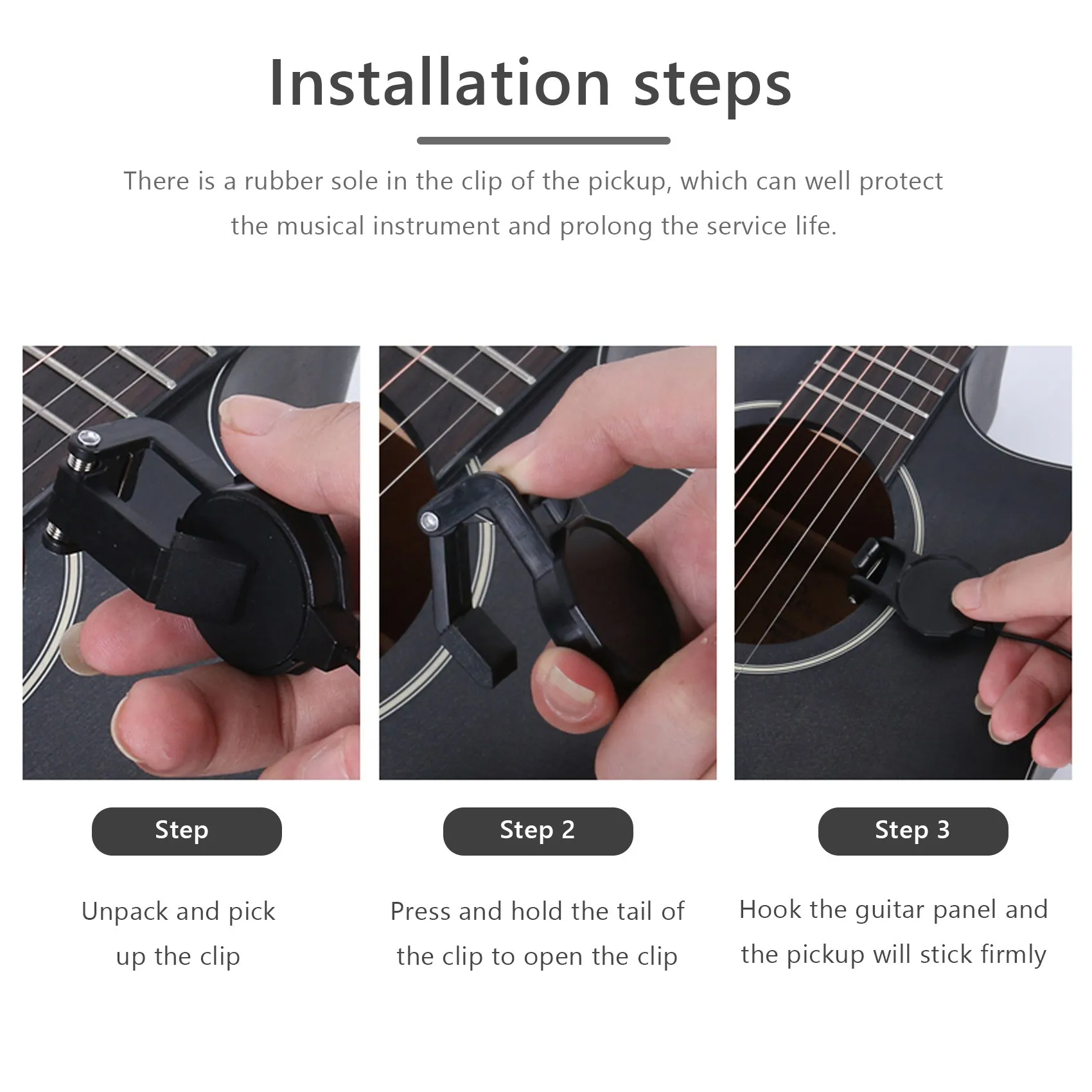 Installation steps

There is a rubber sole in the clip of the pickup, which can well protect the musical instrument and prolong the service life.

Step

Unpack and pick up the clip

Step 2

Press and hold the tail of the clip to open the clip

Step 3

Hook the guitar panel and the pickup will stick firmly