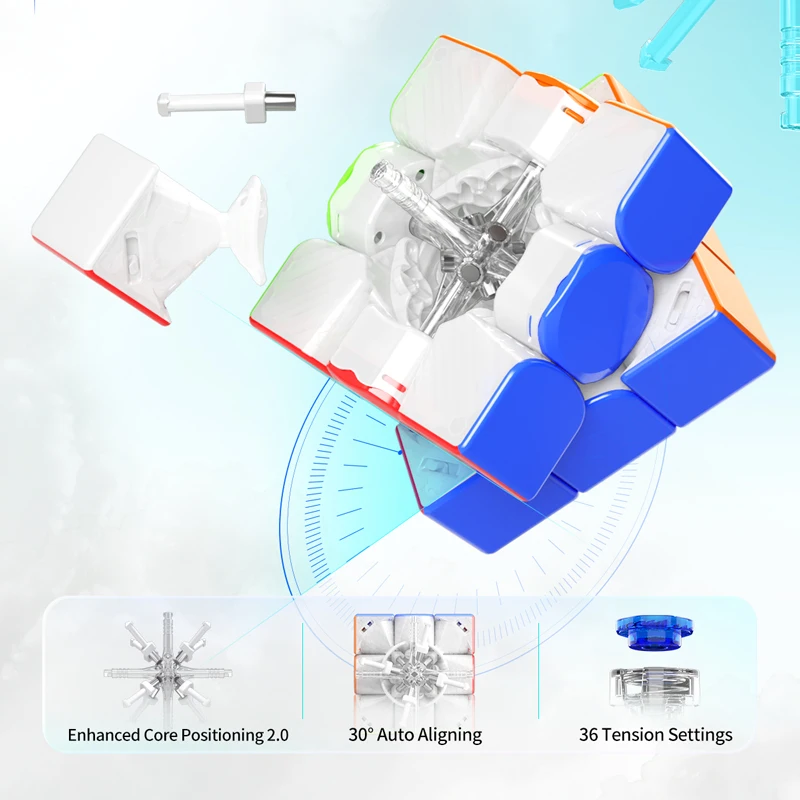 Enhanced Core Positioning 2.0

30° Auto Aligning

36 Tension Settings