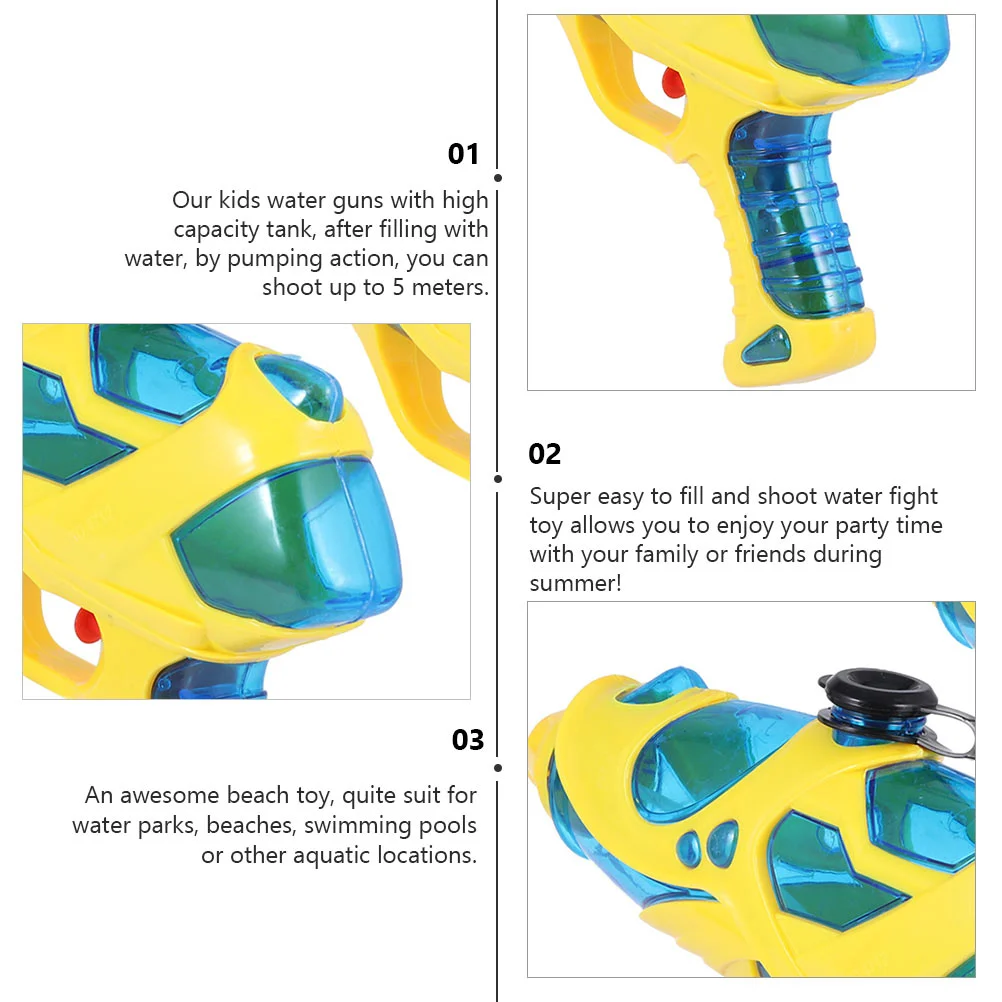 01

Our kids water guns with high capacity tank, after filling with water, by pumping action, you can shoot up to 5 meters.

02

Super easy to fill and shoot water fight toy allows you to enjoy your party time with your family or friends during summer!

03

An awesome beach toy, quite suit for water parks, beaches, swimming pools or other aquatic locations.