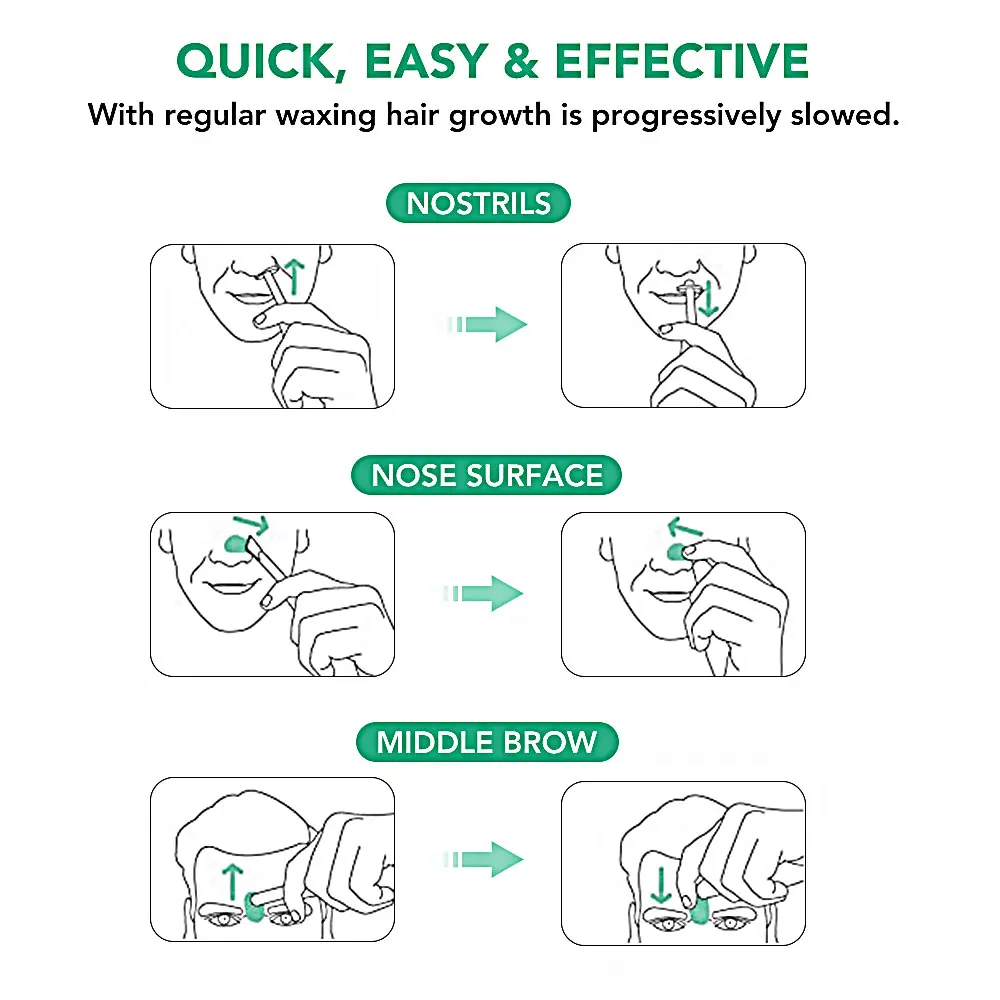 QUICK, EASY & EFFECTIVE
With regular waxing hair growth is progressively slowed.

NOSTRILS

NOSE SURFACE

MIDDLE BROW