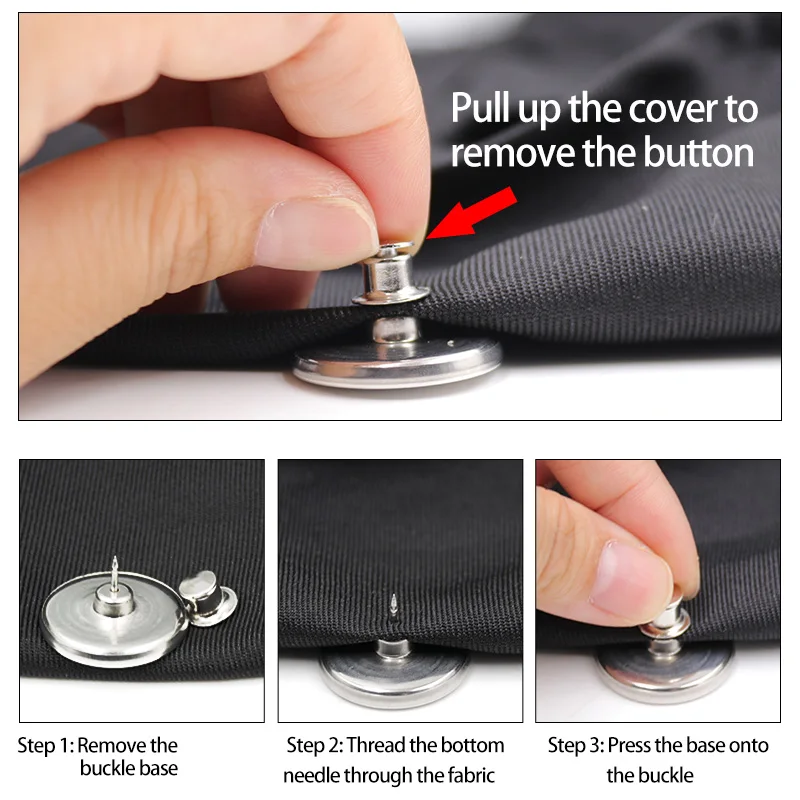 Pull up the cover to remove the button

Step 1: Remove the buckle base

Step 2: Thread the bottom needle through the fabric

Step 3: Press the base onto the buckle