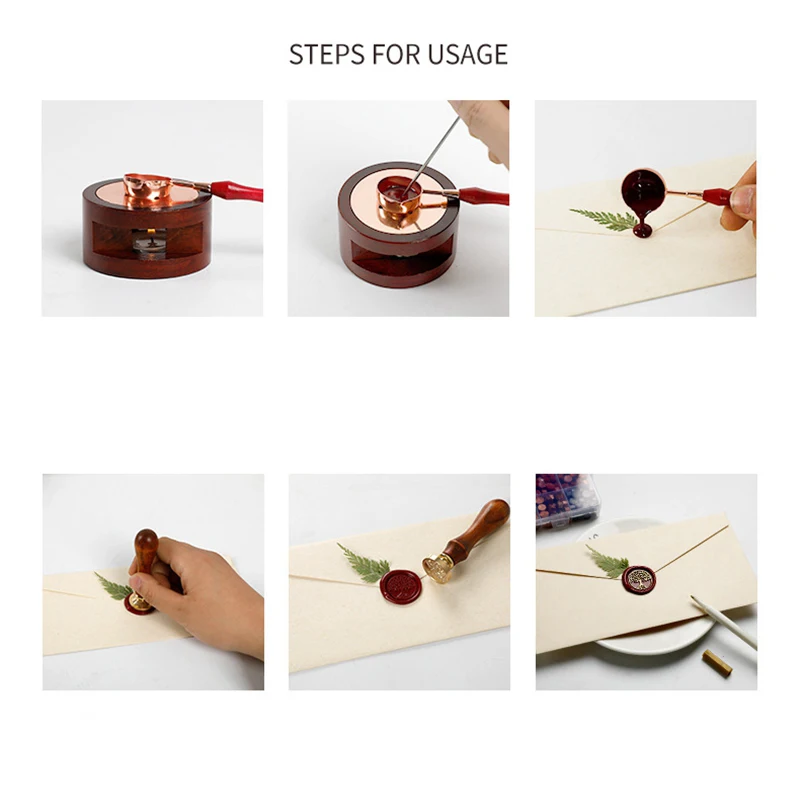 STEPS FOR USAGE