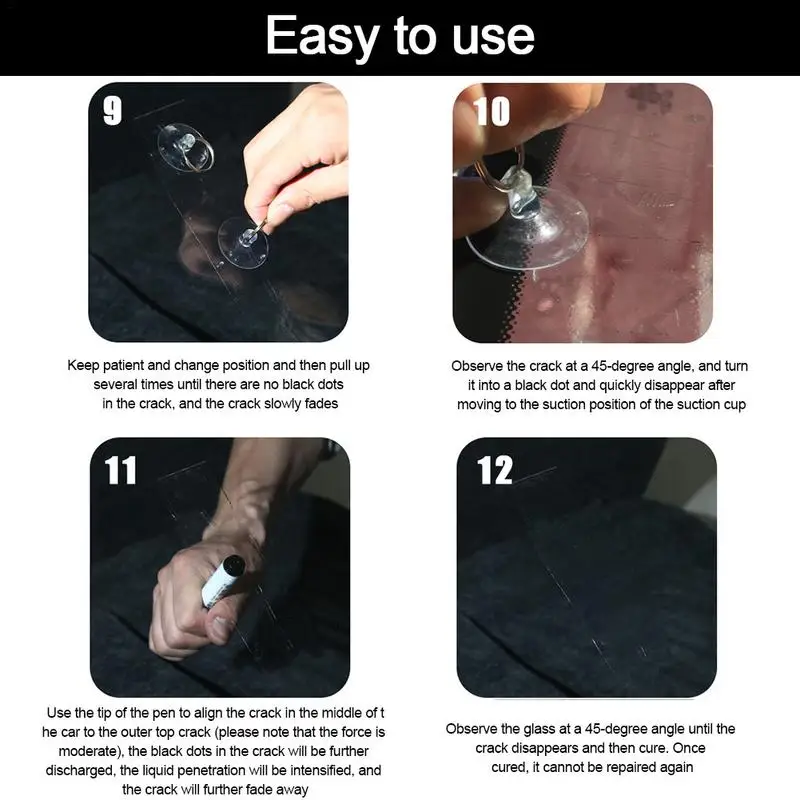 Easy to use

9

Keep patient and change position and then pull up several times until there are no black dots in the crack, and the crack slowly fades

10

Observe the crack at a 45-degree angle, and turn it into a black dot and quickly disappear after moving to the suction position of the suction cup

11

Use the tip of the pen to align the crack in the middle of t he car to the outer top crack (please note that the force is moderate), the black dots in the crack will be further discharged, the liquid penetration will be intensified, and the crack will further fade away

12

Observe the glass at a 45-degree angle until the crack disappears and then cure. Once cured, it cannot be repaired again