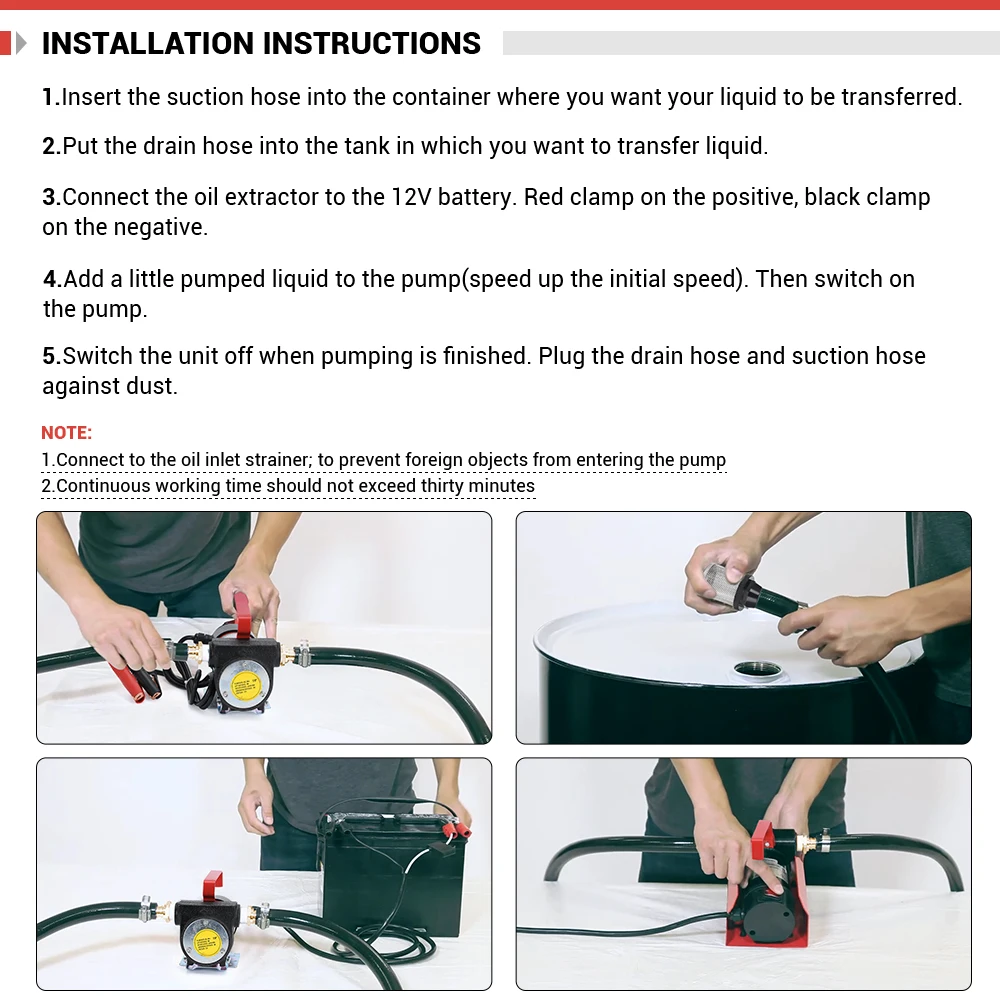 INSTALLATION INSTRUCTIONS

1.Insert the suction hose into the container where you want your liquid to be transferred.

2.Put the drain hose into the tank in which you want to transfer liquid.

3.Connect the oil extractor to the 12V battery. Red clamp on the positive, black clamp on the negative.

4.Add a little pumped liquid to the pump(speed up the initial speed). Then switch on the pump.

5.Switch the unit off when pumping is finished. Plug the drain hose and suction hose against dust.

NOTE:
1.Connect to the oil inlet strainer; to prevent foreign objects from entering the pump
2.Continuous working time should not exceed thirty minutes