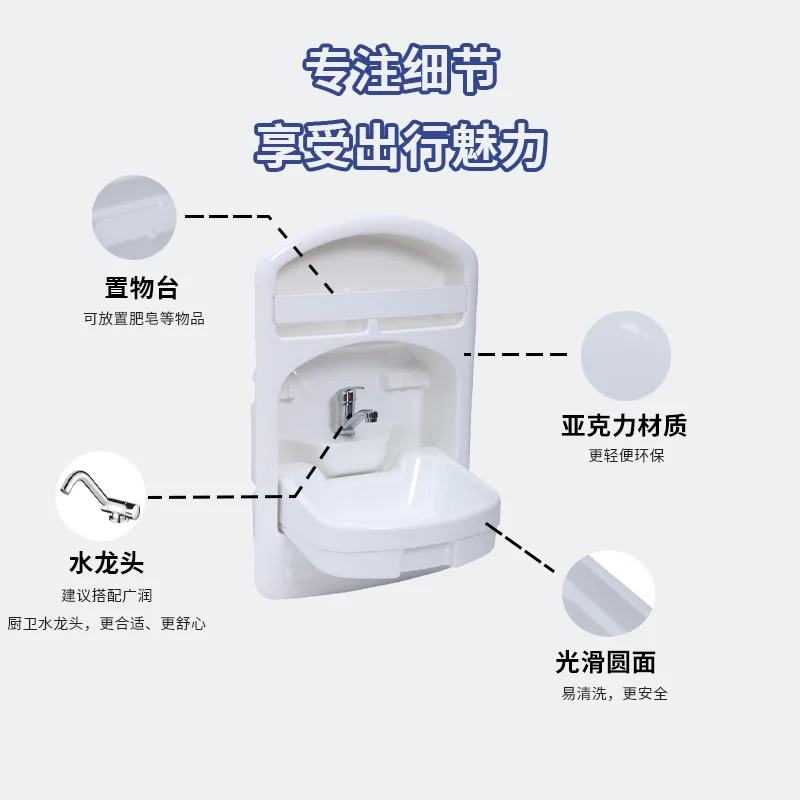 专注细节
享受出行魅力

置物台
可放置肥皂等物品

亚克力材质
更轻便环保

水龙头
建议搭配广润
厨卫水龙头，更合适、更舒心

光滑圆面
易清洗，更安全