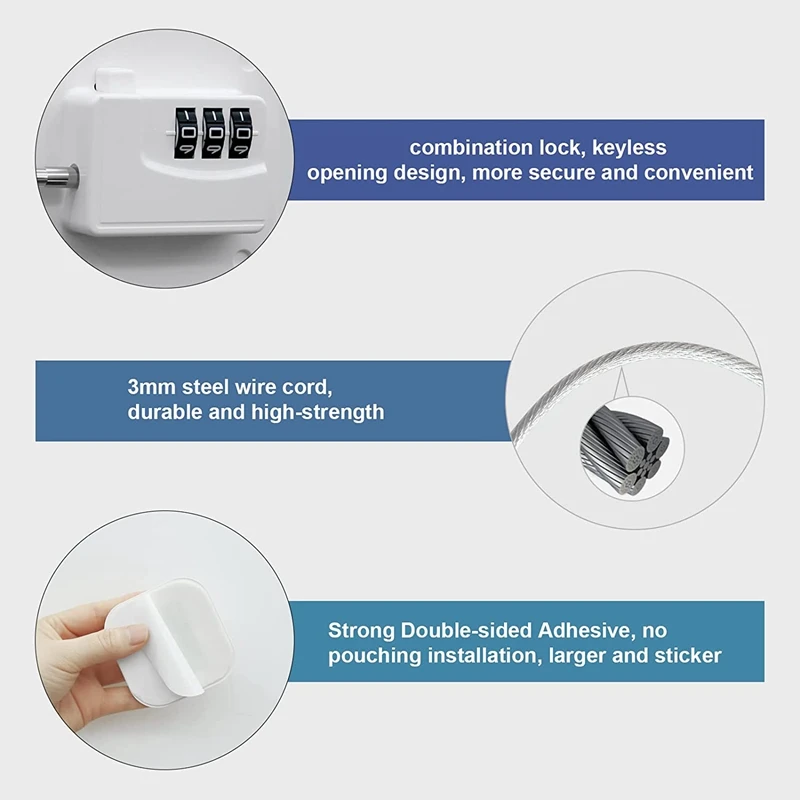 combination lock, keyless opening design, more secure and convenient

3mm steel wire cord, durable and high-strength

Strong Double-sided Adhesive, no pouching installation, larger and sticker