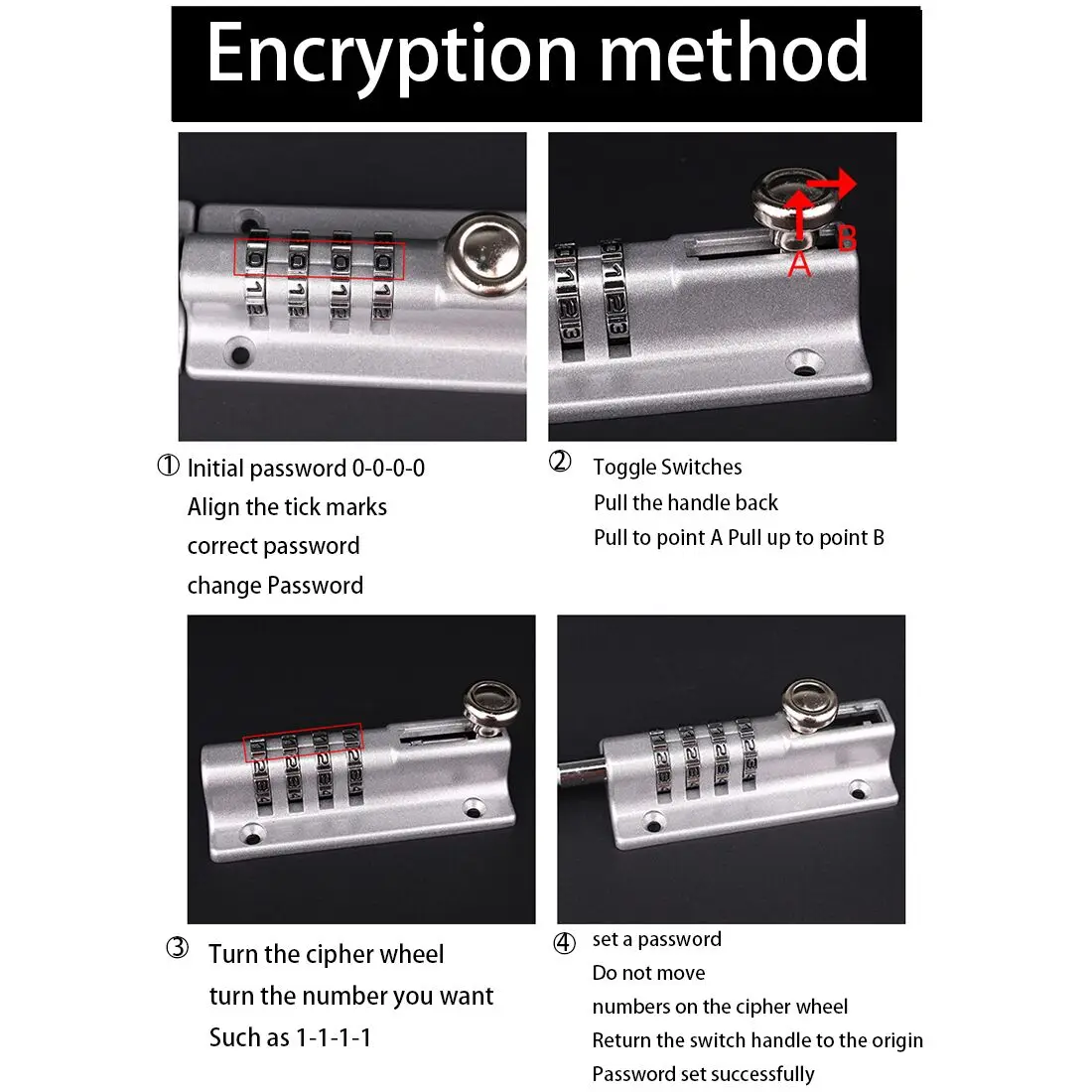 Encryption method

A
B

① Initial password 0-0-0-0
Align the tick marks
correct password
change Password

② Toggle Switches
Pull the handle back
Pull to point A Pull up to point B

③ Turn the cipher wheel
turn the number you want
Such as 1-1-1-1

④ set a password
Do not move
numbers on the cipher wheel
Return the switch handle to the origin
Password set successfully